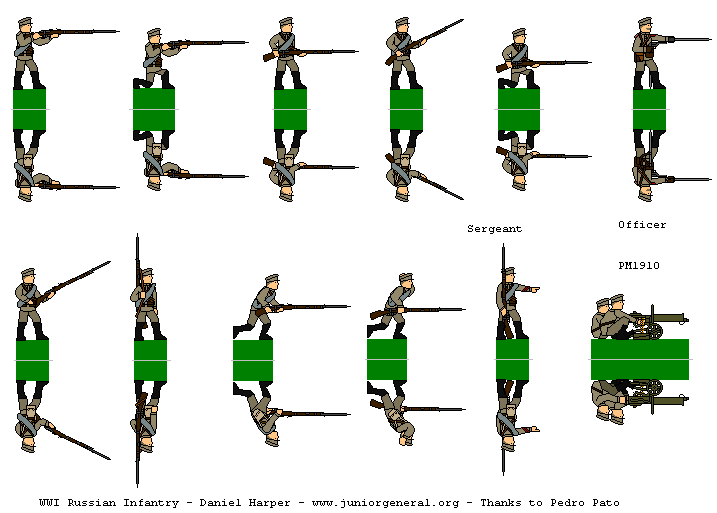 Sergeant

Officer

PM1910

WWI Russian Infantry - Daniel Harper - www.juniorgeneral.org - Thanks to Pedro Pato