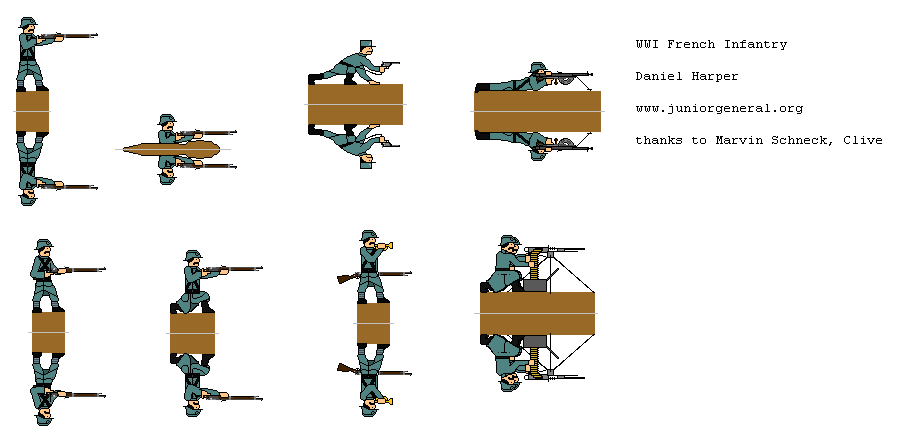 WWI French Infantry

Daniel Harper

www.juniorgeneral.org

thanks to Marvin Schneck, Clive