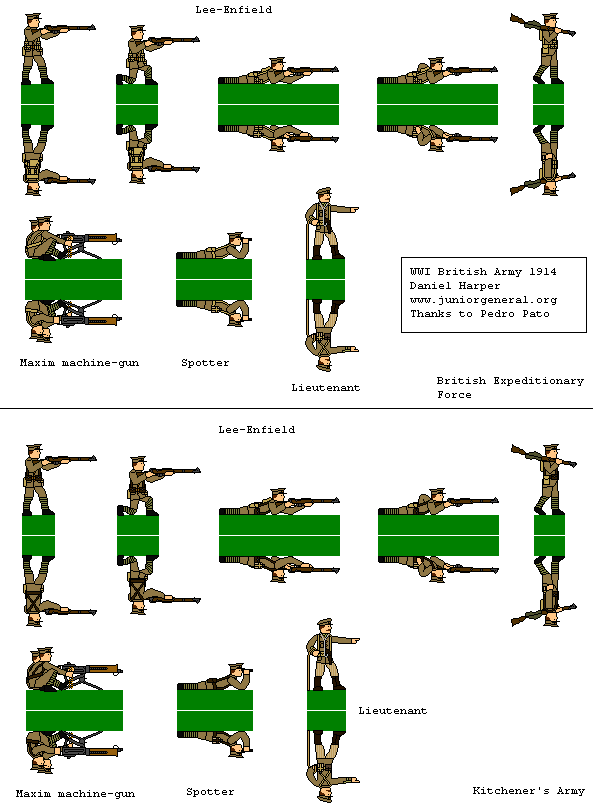 Lee-Enfield

WWI British Army 1914
Daniel Harper
www.juniorgeneral.org
Thanks to Pedro Pato

Maxim machine-gun

Spotter

Lieutenant

British Expeditionary Force

Lee-Enfield

Lieutenant

Maxim machine-gun

Spotter

Kitchener's Army