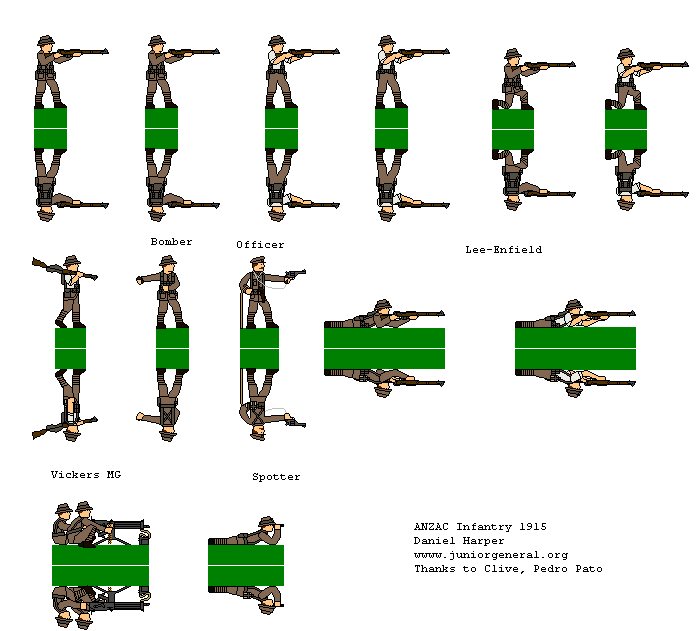 Bomber

Officer

Lee-Enfield

Vickers MG

Spotter

ANZAC Infantry 1915
Daniel Harper
www.juniorgeneral.org
Thanks to Clive, Pedro Pato