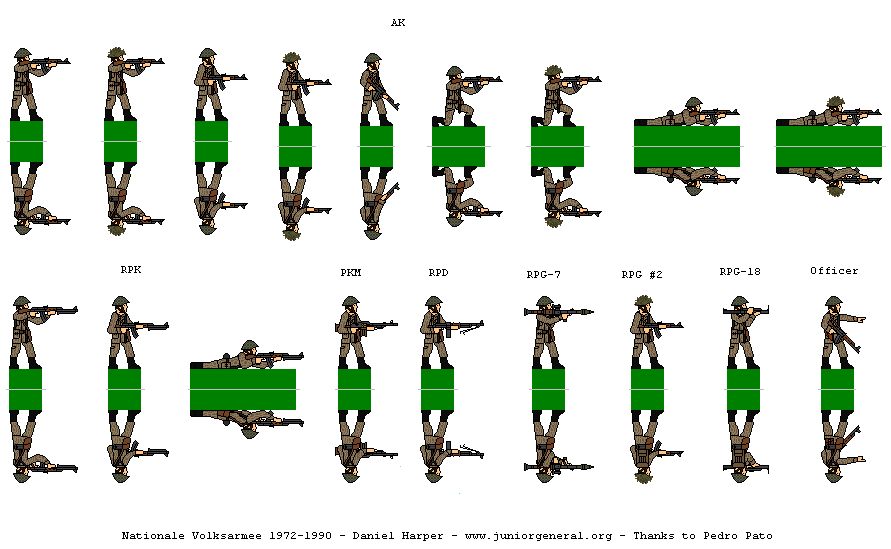 AK

RPK

PKM

RPD

RPG-7

RPG #2

RPG-18

Officer

Nationale Volksarmee 1972-1990 - Daniel Harper - www.juniorgeneral.org - Thanks to Pedro Pato