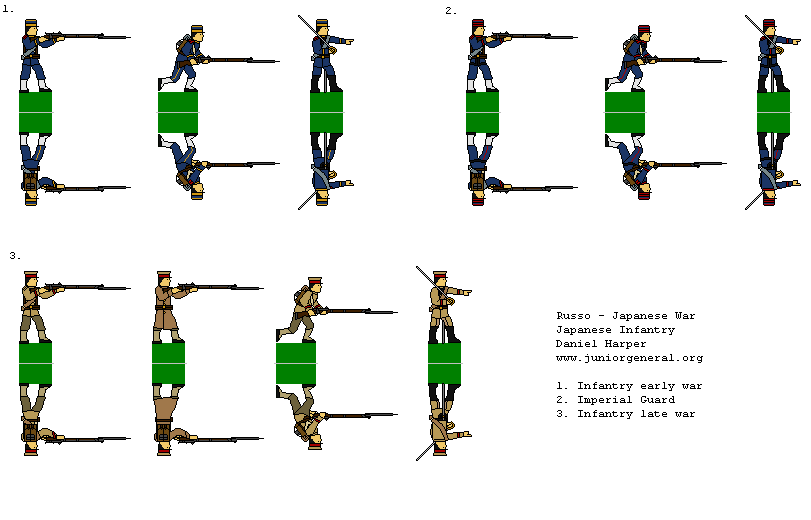 1.

2.

3.

Russo - Japanese War
Japanese Infantry
Daniel Harper
www.juniorgeneral.org

1. Infantry early war
2. Imperial Guard
3. Infantry late war