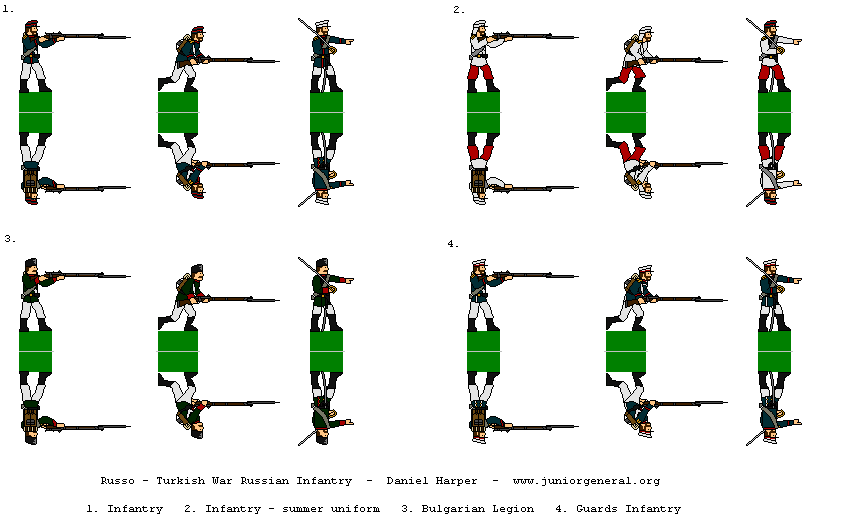 1.

2.

3.

4.

Russo - Turkish War Russian Infantry - Daniel Harper - www.juniorgeneral.org

1. Infantry 2. Infantry - summer uniform 3. Bulgarian Legion 4. Guards Infantry