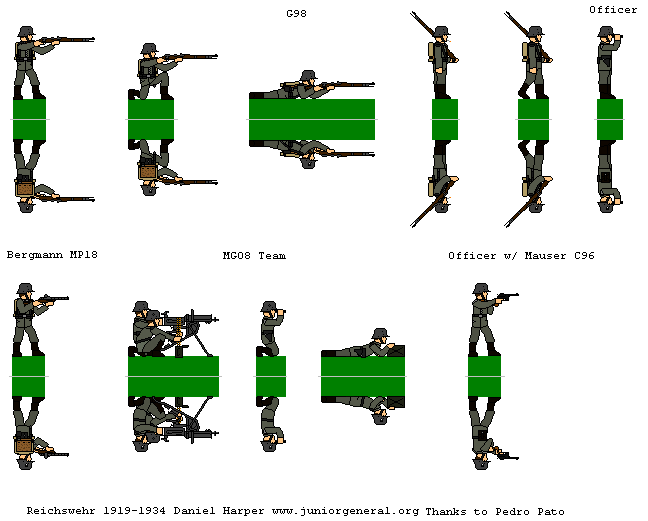 G98

Officer

Bergmann MP18

MG08 Team

Officer w/ Mauser C96

Reichswehr 1919-1934 Daniel Harper www.juniorgeneral.org Thanks to Pedro Pato