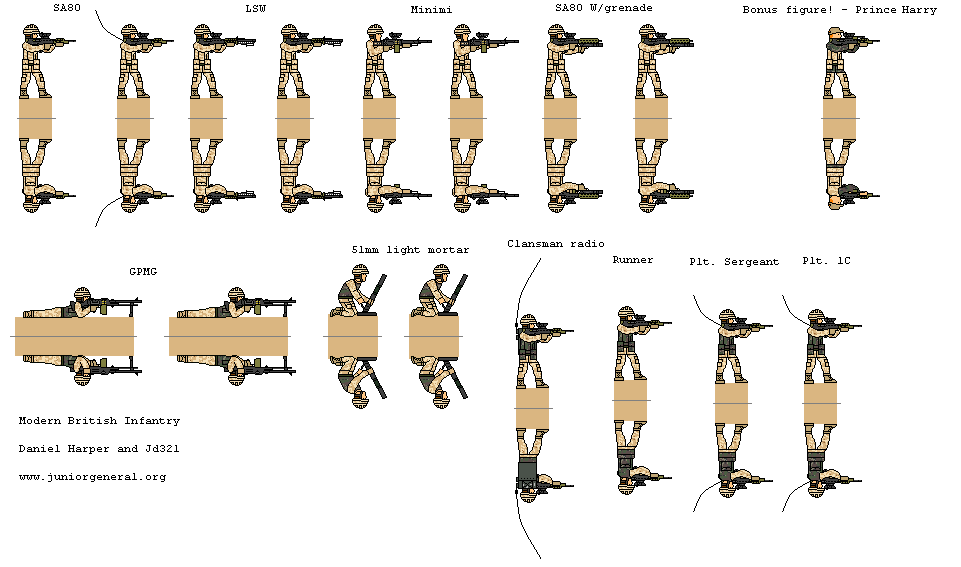 SA80

LSW

Minimi

SA80 W/grenade

Bonus figure! - Prince Harry

GPMG

51mm light mortar

Clansman radio

Runner

Plt. Sergeant

Plt. 1C

Modern British Infantry

Daniel Harper and Jd321

www.juniorgeneral.org