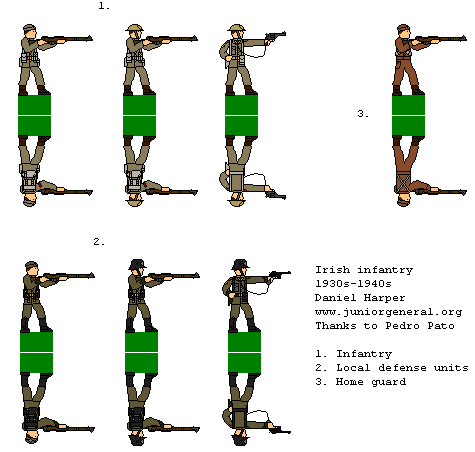 1.

3.

2.

Irish infantry
1930s-1940s
Daniel Harper
www.juniorgeneral.org
Thanks to Pedro Pato

1. Infantry
2. Local defense units
3. Home guard