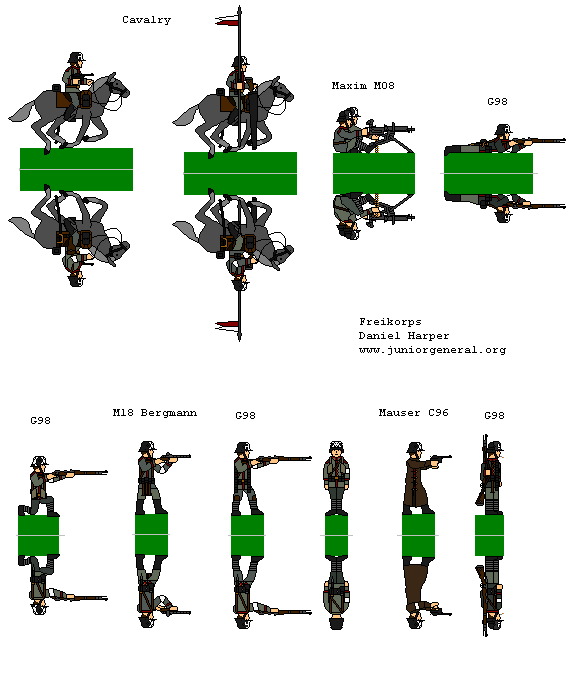 Cavalry

Maxim M08

G98

Freikorps
Daniel Harper
www.juniorgeneral.org

G98

M18 Bergmann

G98

Mauser C96

G98