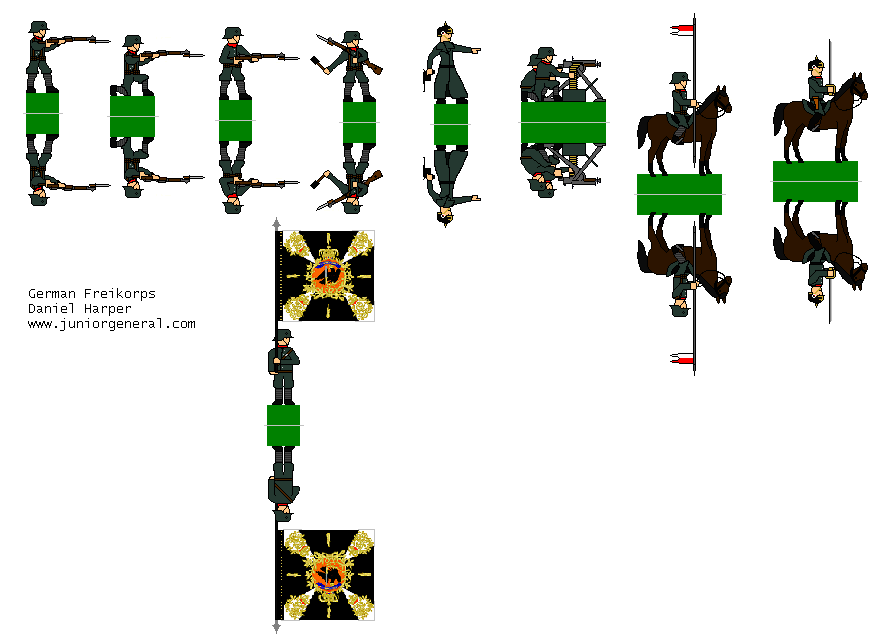 German Freikorps
Daniel Harper
www.juniorgeneral.com