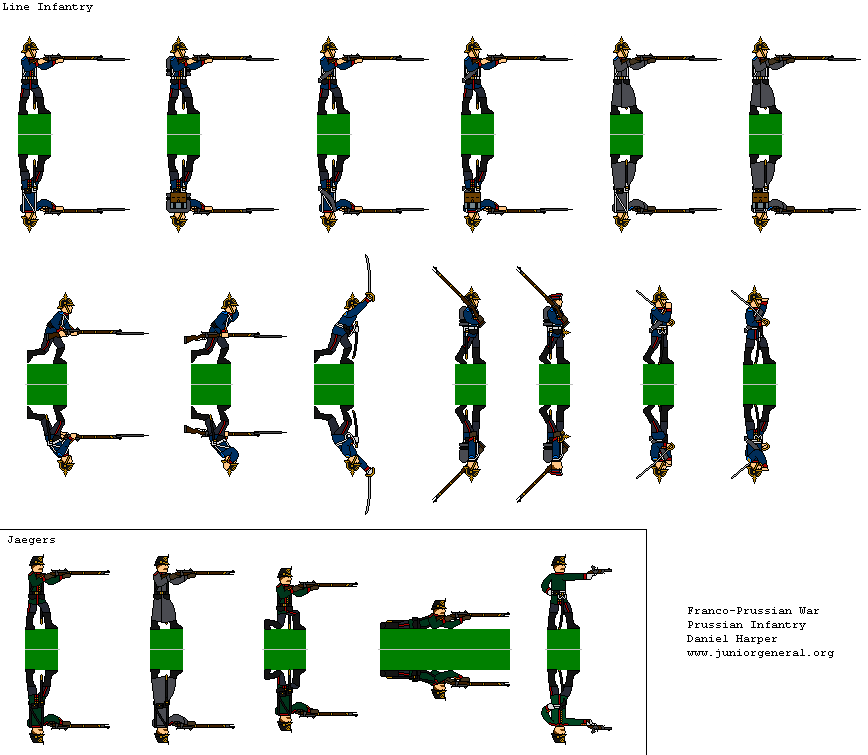 Line Infantry

Jaegers

Franco-Prussian War
Prussian Infantry
Daniel Harper
www.juniorgeneral.org