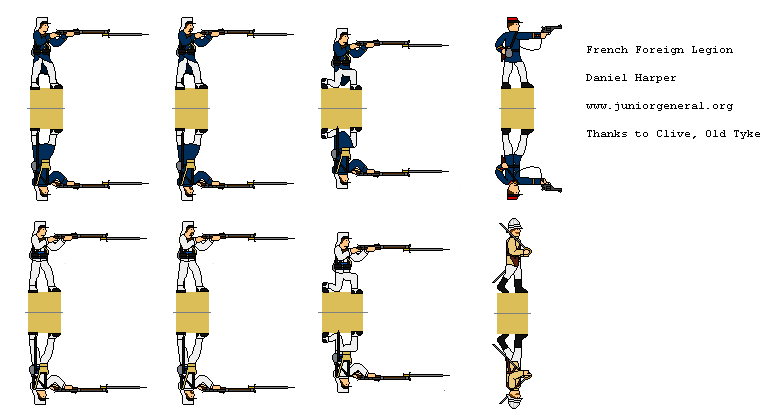 French Foreign Legion

Daniel Harper

www.juniorgeneral.org

Thanks to Clive, Old Tyke