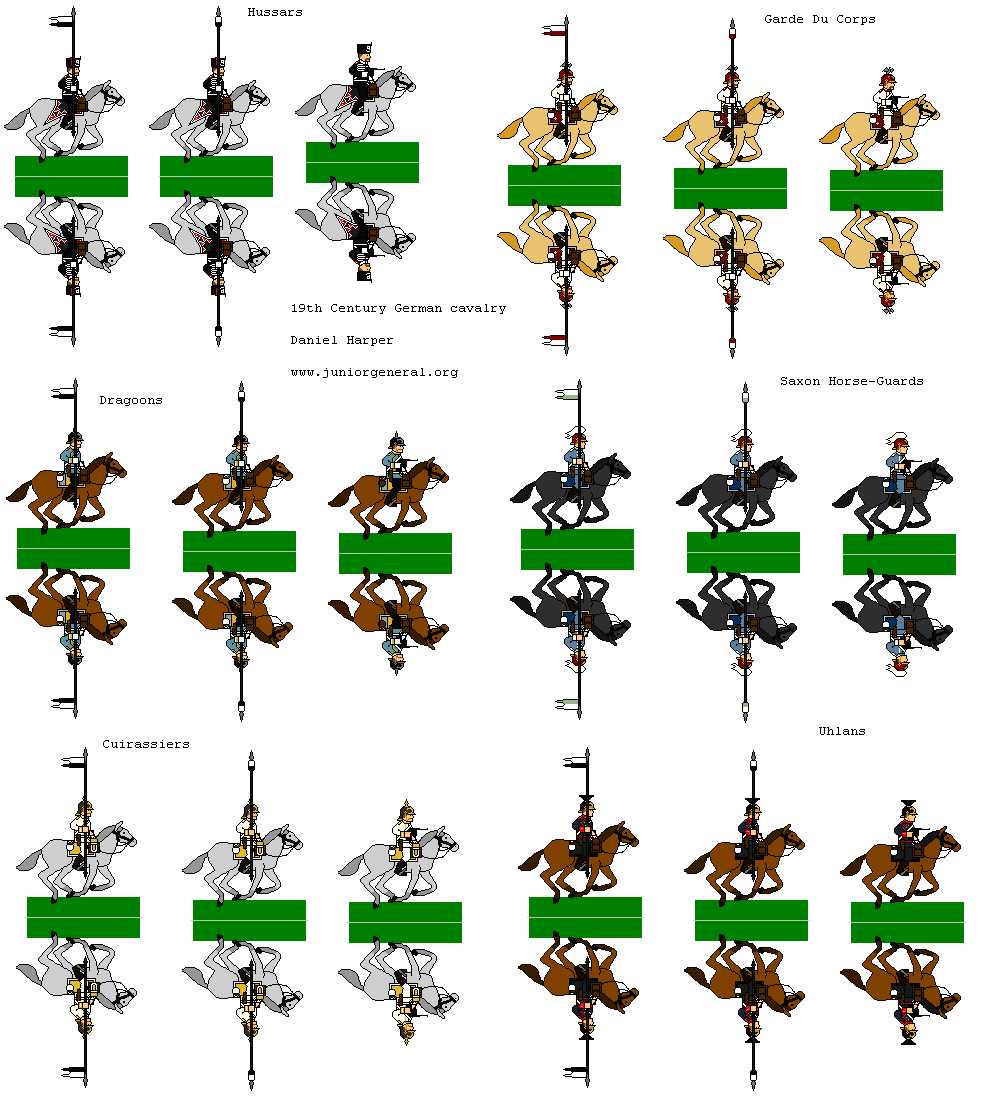 Hussars

Garde Du Corps

19th Century German cavalry

Daniel Harper

www.juniorgeneral.org

Dragoons

Saxon Horse-Guards

Cuirassiers

Uhlans