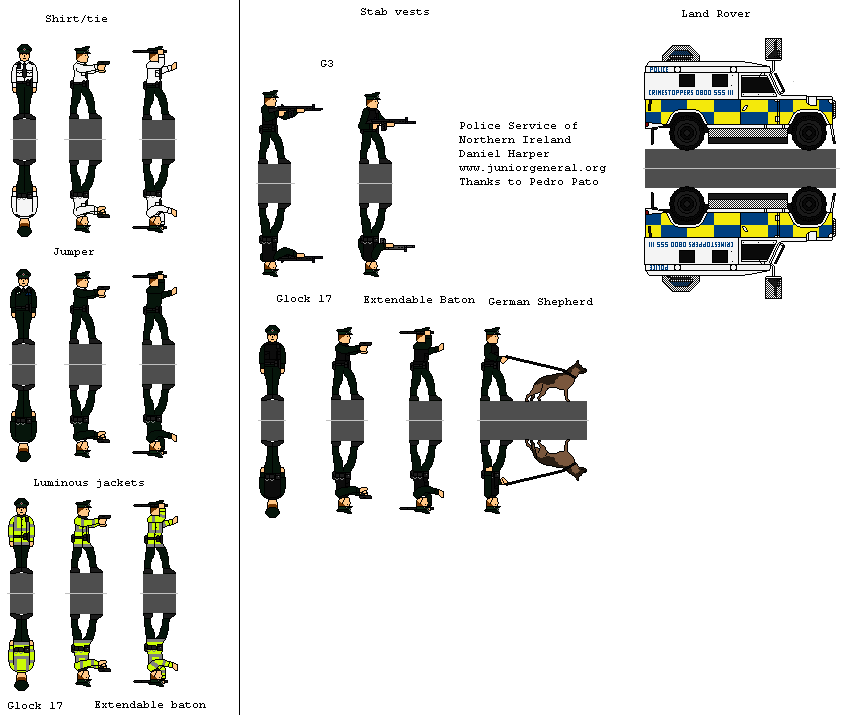 Shirt/tie

Jumper

Luminous jackets

Glock 17 Extendable baton

Stab vests

G3

Police Service of Northern Ireland
Daniel Harper
www.juniorgeneral.org
Thanks to Pedro Pato

Glock 17 Extendable Baton German Shepherd

Land Rover

POLICE

CRIMESTOPPERS 0800 555 111

CRIMESTOPPERS 0800 555 111