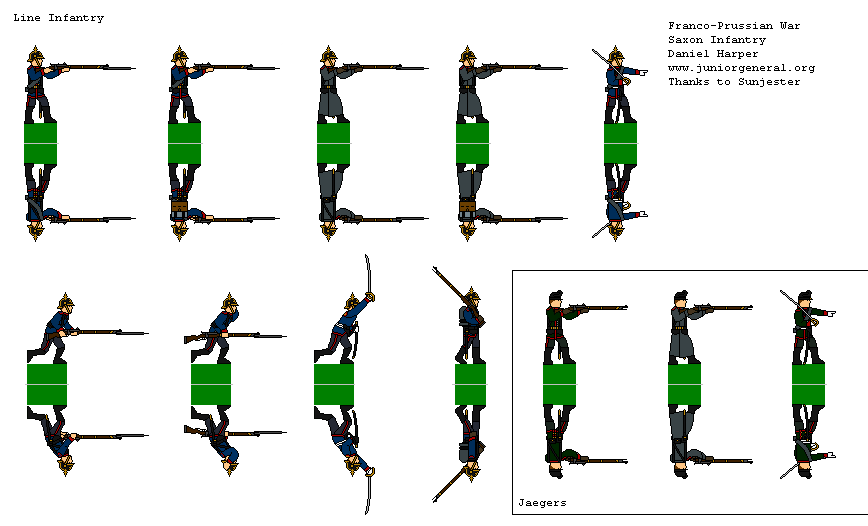 Line Infantry

Franco-Prussian War
Saxon Infantry
Daniel Harper
www.juniorgeneral.org
Thanks to Sunjester

Jaegers