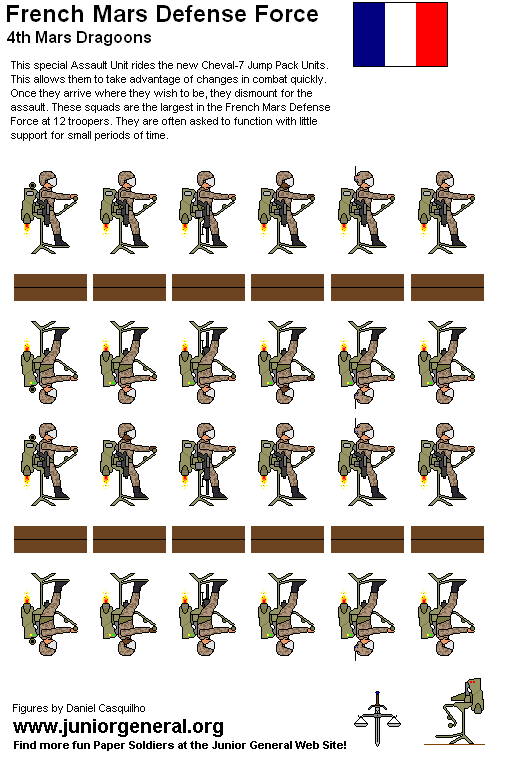 French Mars Defense Force
4th Mars Dragoons

This special Assault Unit rides the new Cheval-7 Jump Pack Units. This allows them to take advantage of changes in combat quickly. Once they arrive where they wish to be, they dismount for the assault. These squads are the largest in the French Mars Defense Force at 12 troopers. They are often asked to function with little support for small periods of time.

Figures by Daniel Casquilho
www.juniorgeneral.org
Find more fun Paper Soldiers at the Junior General Web Site!