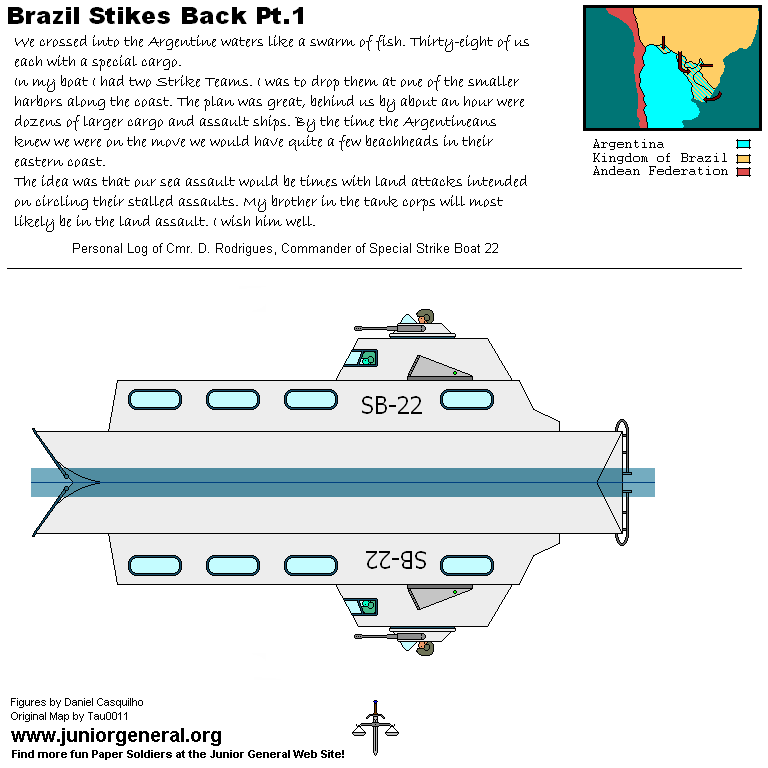 Brazil Stikes Back Pt.1

We crossed into the Argentine waters like a swarm of fish. Thirty-eight of us each with a special cargo.
In my boat I had two Strike Teams. I was to drop them at one of the smaller harbors along the coast. The plan was great, behind us by about an hour were dozens of larger cargo and assault ships. By the time the Argentineans knew we were on the move we would have quite a few beachheads in their eastern coast.
The idea was that our sea assault would be times with land attacks intended on circling their stalled assaults. My brother in the tank corps will most likely be in the land assault. I wish him well.

Personal Log of Cmr. D. Rodrigues, Commander of Special Strike Boat 22

Argentina
Kingdom of Brazil
Andean Federation

SB-22

SB-22

Figures by Daniel Casquilho
Original Map by Tau0011
www.juniorgeneral.org
Find more fun Paper Soldiers at the Junior General Web Site!