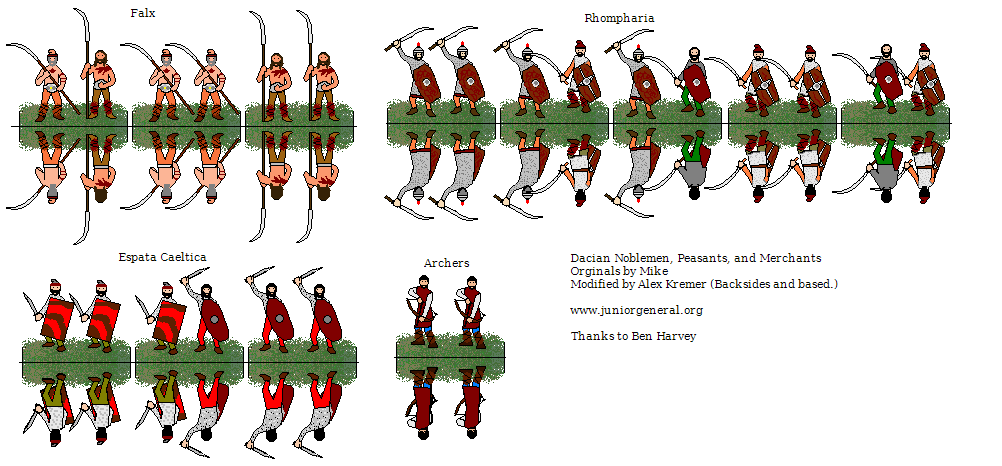 Falx

Rhompharia

Espata Caeltica

Archers

Dacian Noblemen, Peasants, and Merchants
Orginals by Mike
Modified by Alex Kremer (Backsides and based.)

www.juniorgeneral.org

Thanks to Ben Harvey