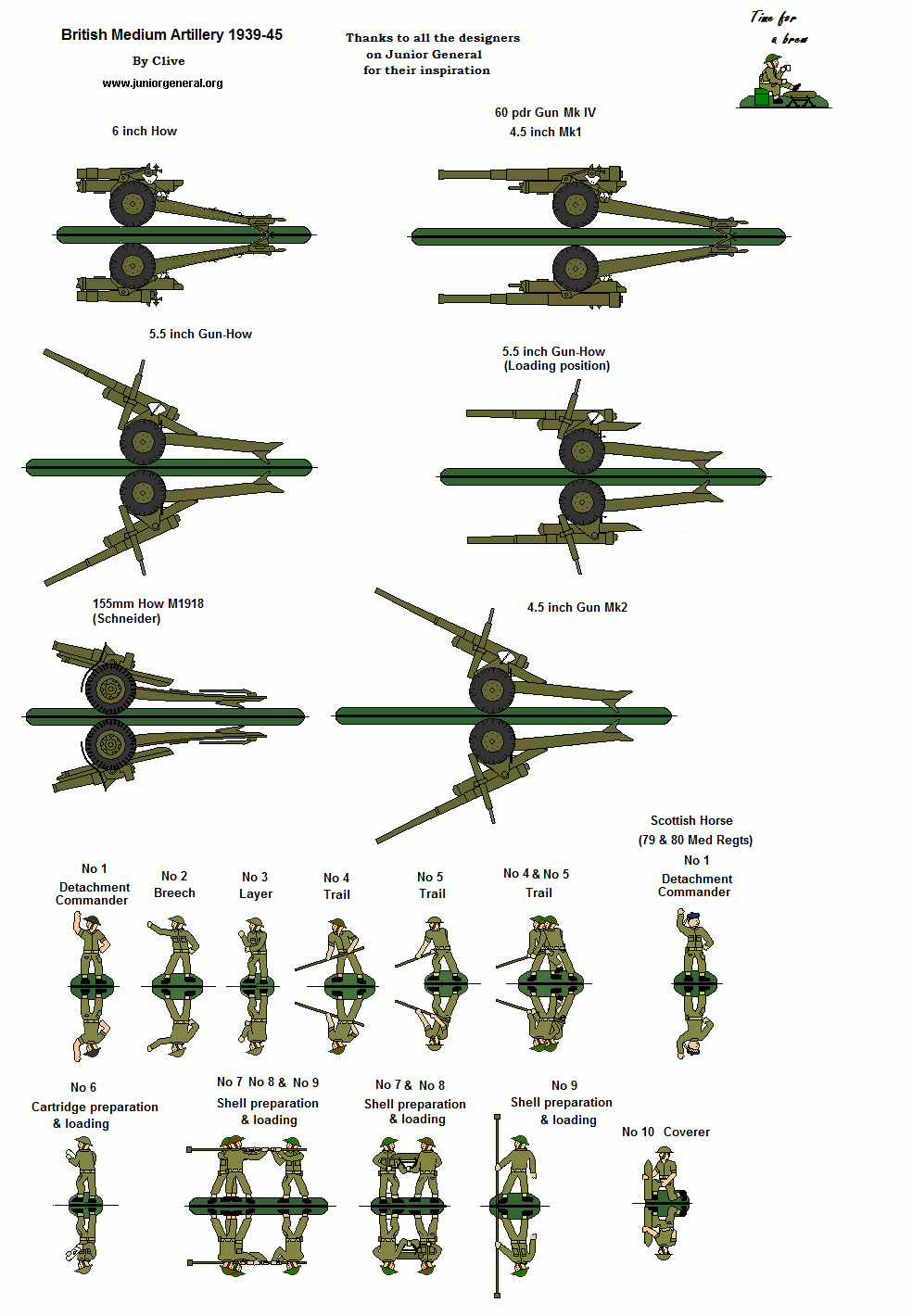 British Medium Artillery 1939-45

By Clive

www.juniorgeneral.org

Thanks to all the designers on Junior General for their inspiration

Time for a brew

6 inch How

60 pdr Gun Mk IV
4.5 inch Mk1

5.5 inch Gun-How

5.5 inch Gun-How
(Loading position)

155mm How M1918
(Schneider)

4.5 inch Gun Mk2

Scottish Horse
(79 & 80 Med Regts)

No 1
Detachment Commander

No 2
Breech

No 3
Layer

No 4
Trail

No 5
Trail

No 4 & No 5
Trail

No 1
Detachment Commander

No 6
Cartridge preparation & loading

No 7 No 8 & No 9
Shell preparation & loading

No 7 & No 8
Shell preparation & loading

No 9
Shell preparation & loading

No 10 Coverer