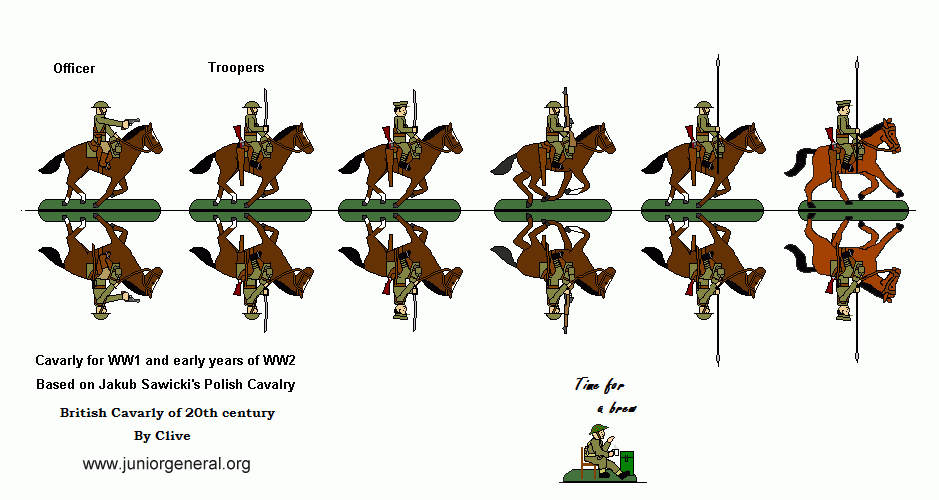 Officer

Troopers

Cavarly for WW1 and early years of WW2
Based on Jakub Sawicki's Polish Cavalry

British Cavarly of 20th century
By Clive

www.juniorgeneral.org

Time for a brew