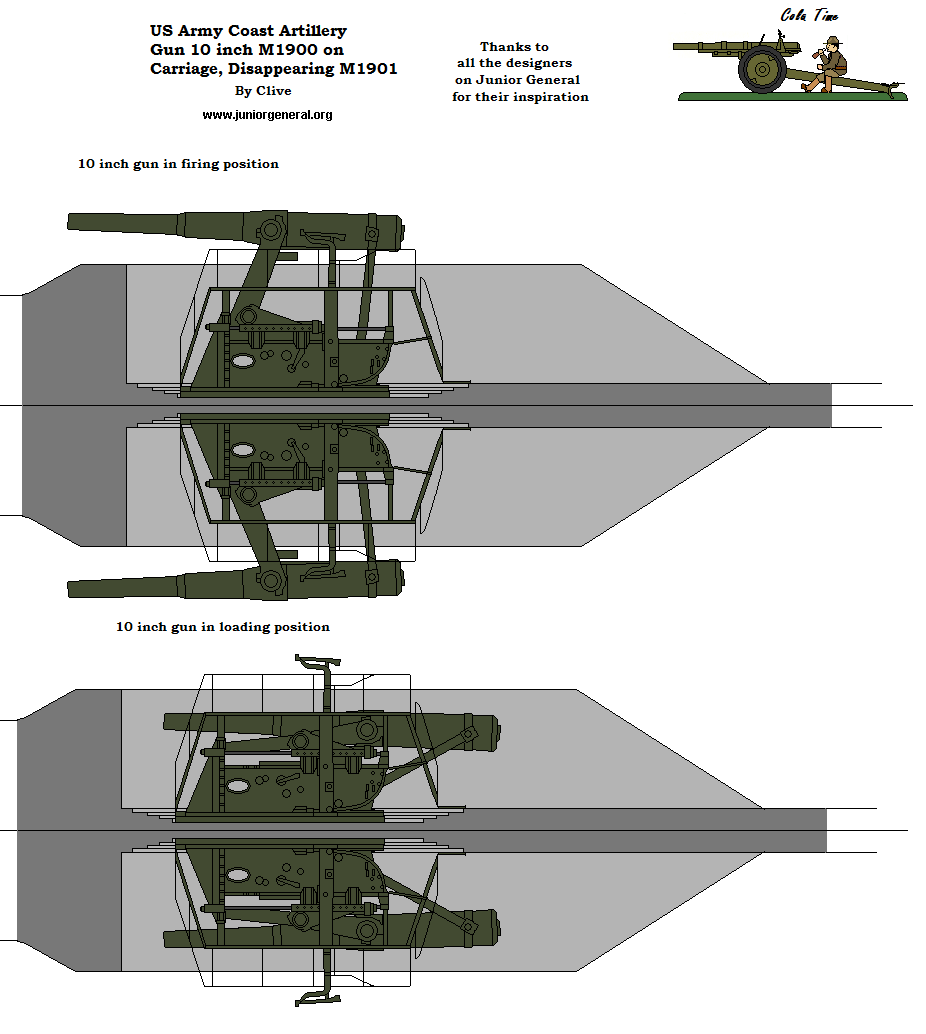 US Army Coast Artillery
Gun 10 inch M1900 on
Carriage, Disappearing M1901
By Clive
www.juniorgeneral.org

Thanks to
all the designers
on Junior General
for their inspiration

Cola Time

10 inch gun in firing position

10 inch gun in loading position