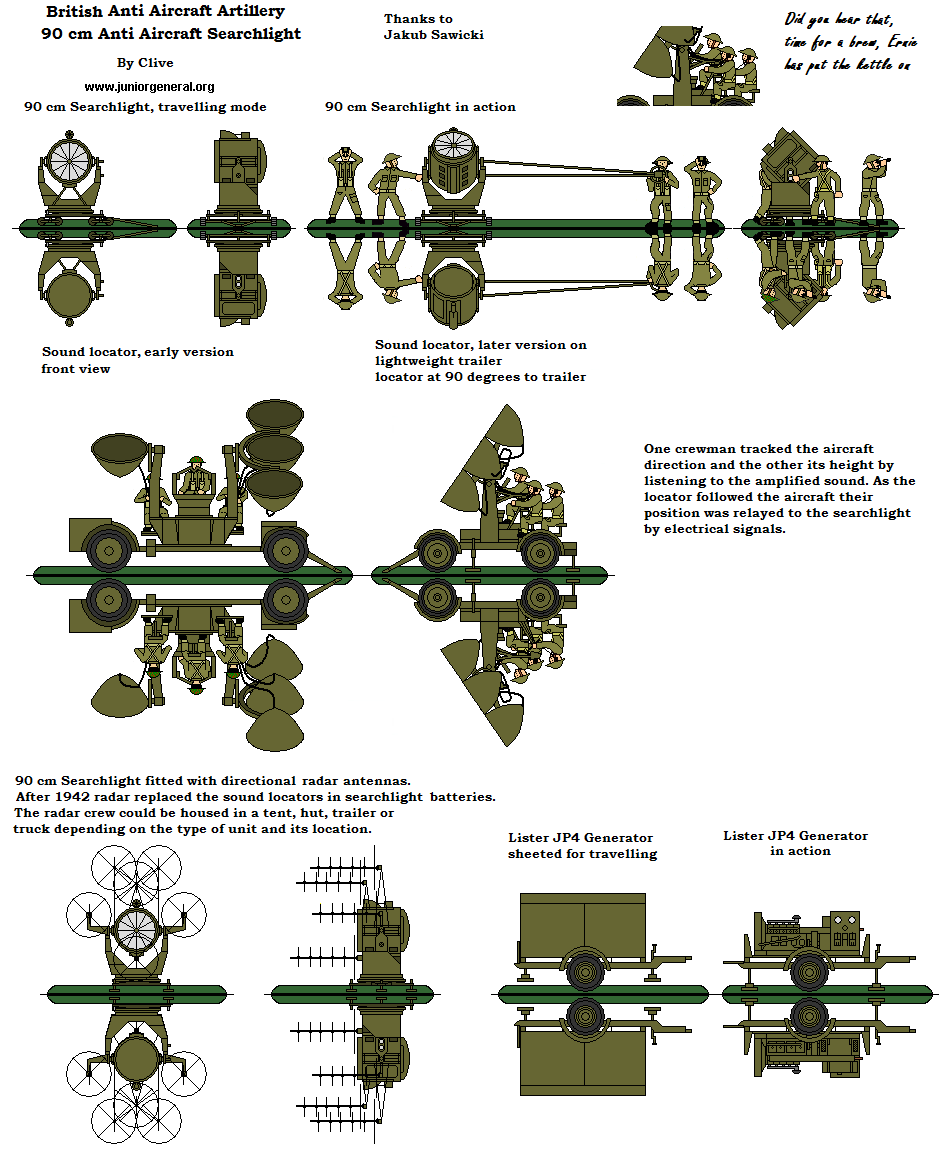 British Anti Aircraft Artillery
90 cm Anti Aircraft Searchlight

By Clive

www.juniorgeneral.org

Thanks to
Jakub Sawicki

Did you hear that, time for a brew, Ernie has put the kettle on

90 cm Searchlight, travelling mode

90 cm Searchlight in action

Sound locator, early version
front view

Sound locator, later version on lightweight trailer
locator at 90 degrees to trailer

One crewman tracked the aircraft direction and the other its height by listening to the amplified sound. As the locator followed the aircraft their position was relayed to the searchlight by electrical signals.

90 cm Searchlight fitted with directional radar antennas.
After 1942 radar replaced the sound locators in searchlight batteries.
The radar crew could be housed in a tent, hut, trailer or truck depending on the type of unit and its location.

Lister JP4 Generator
sheeted for travelling

Lister JP4 Generator
in action