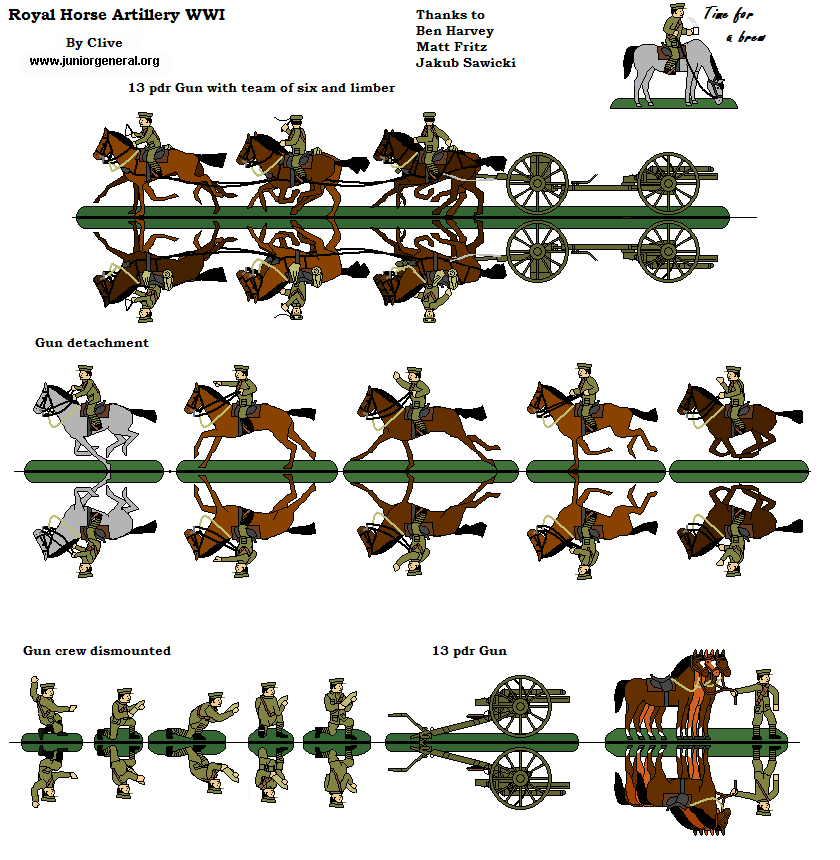 Royal Horse Artillery WWI

By Clive

www.juniorgeneral.org

Thanks to
Ben Harvey
Matt Fritz
Jakub Sawicki

Time for a brew

13 pdr Gun with team of six and limber

Gun detachment

Gun crew dismounted

13 pdr Gun