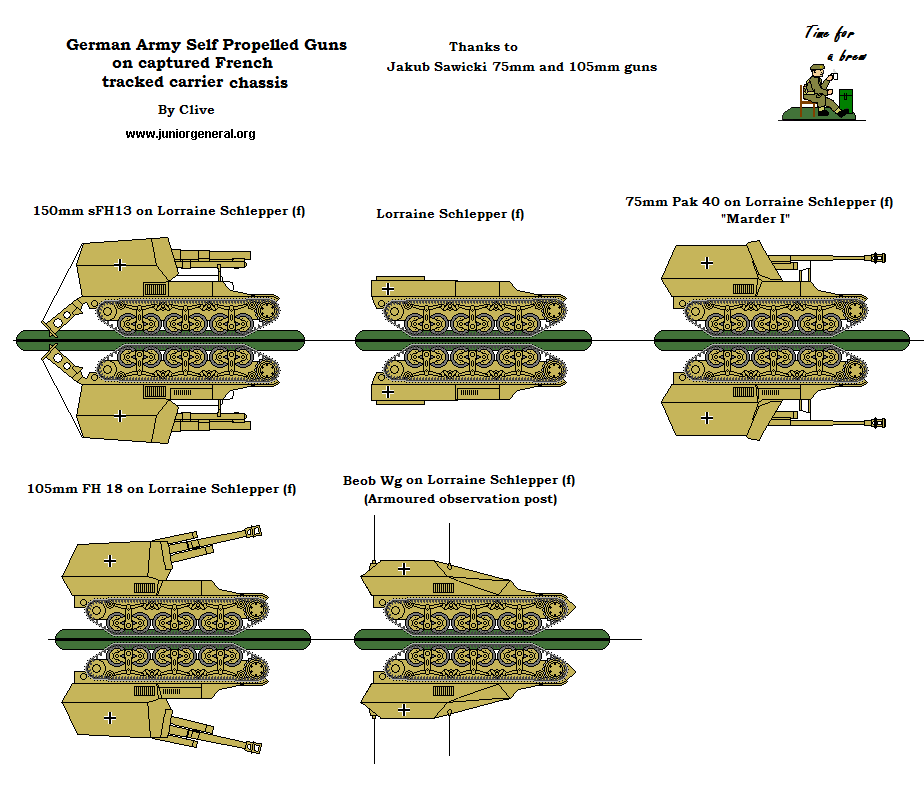 German Army Self Propelled Guns
on captured French
tracked carrier chassis

By Clive

www.juniorgeneral.org

Thanks to
Jakub Sawicki 75mm and 105mm guns

Time for a brew

150mm sFH13 on Lorraine Schlepper (f)

Lorraine Schlepper (f)

75mm Pak 40 on Lorraine Schlepper (f)
"Marder I"

105mm FH 18 on Lorraine Schlepper (f)

Beob Wg on Lorraine Schlepper (f)
(Armoured observation post)