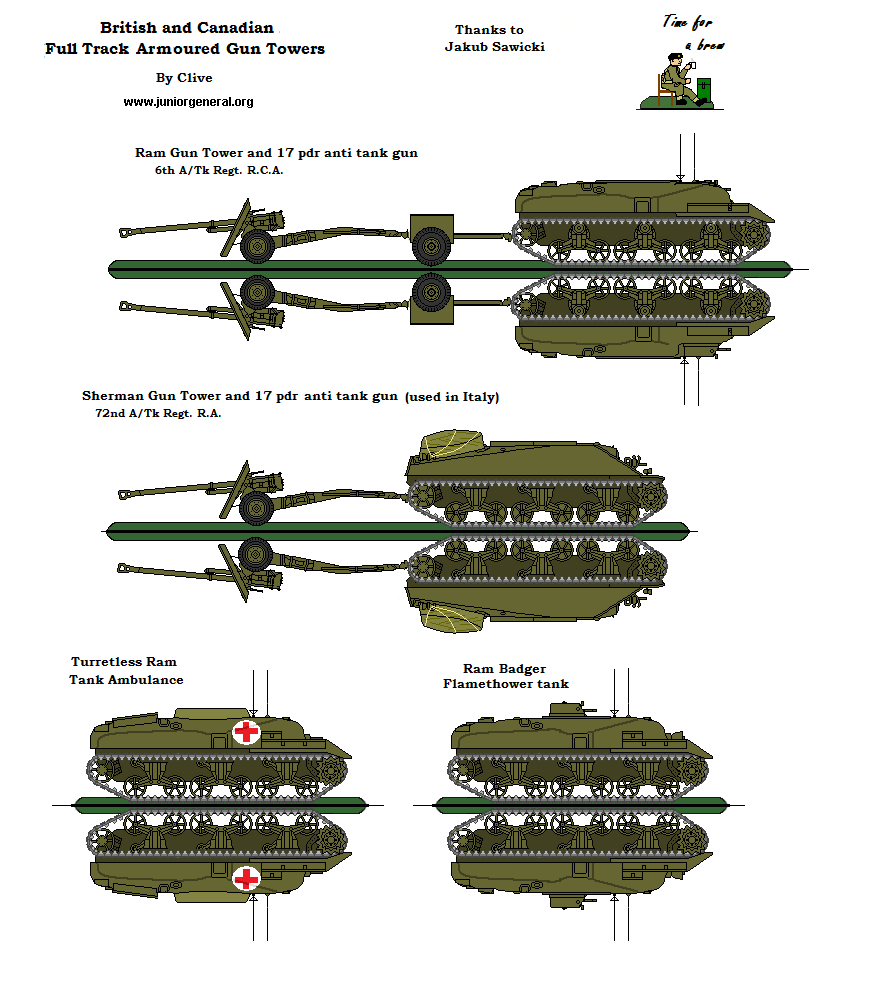 British and Canadian
Full Track Armoured Gun Towers

By Clive

www.juniorgeneral.org

Thanks to
Jakub Sawicki

Time for a brew

Ram Gun Tower and 17 pdr anti tank gun
6th A/Tk Regt. R.C.A.

Sherman Gun Tower and 17 pdr anti tank gun (used in Italy)
72nd A/Tk Regt. R.A.

Turretless Ram
Tank Ambulance

Ram Badger
Flamethower tank