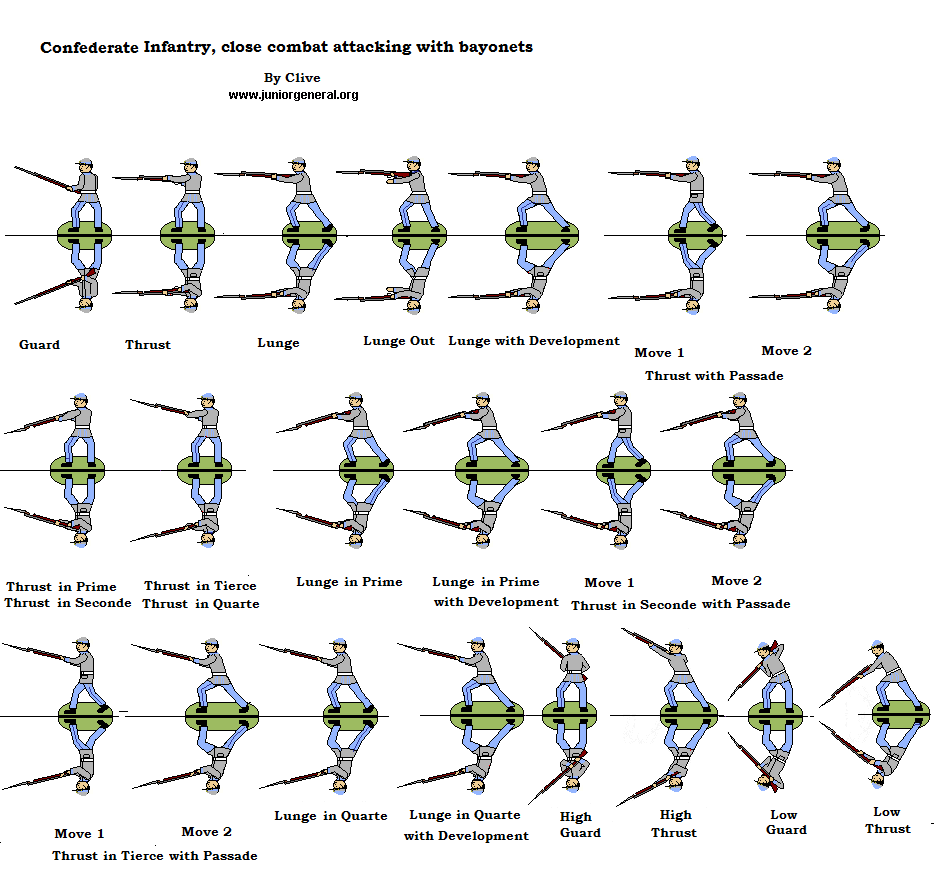 Confederate Infantry, close combat attacking with bayonets

By Clive
www.juniorgeneral.org

Guard

Thrust

Lunge

Lunge Out

Lunge with Development

Move 1

Move 2

Thrust with Passade

Thrust in Prime
Thrust in Seconde

Thrust in Tierce
Thrust in Quarte

Lunge in Prime

Lunge in Prime
with Development

Move 1

Move 2

Thrust in Seconde with Passade

Move 1

Move 2

Thrust in Tierce with Passade

Lunge in Quarte

Lunge in Quarte
with Development

High
Guard

High
Thrust

Low
Guard

Low
Thrust