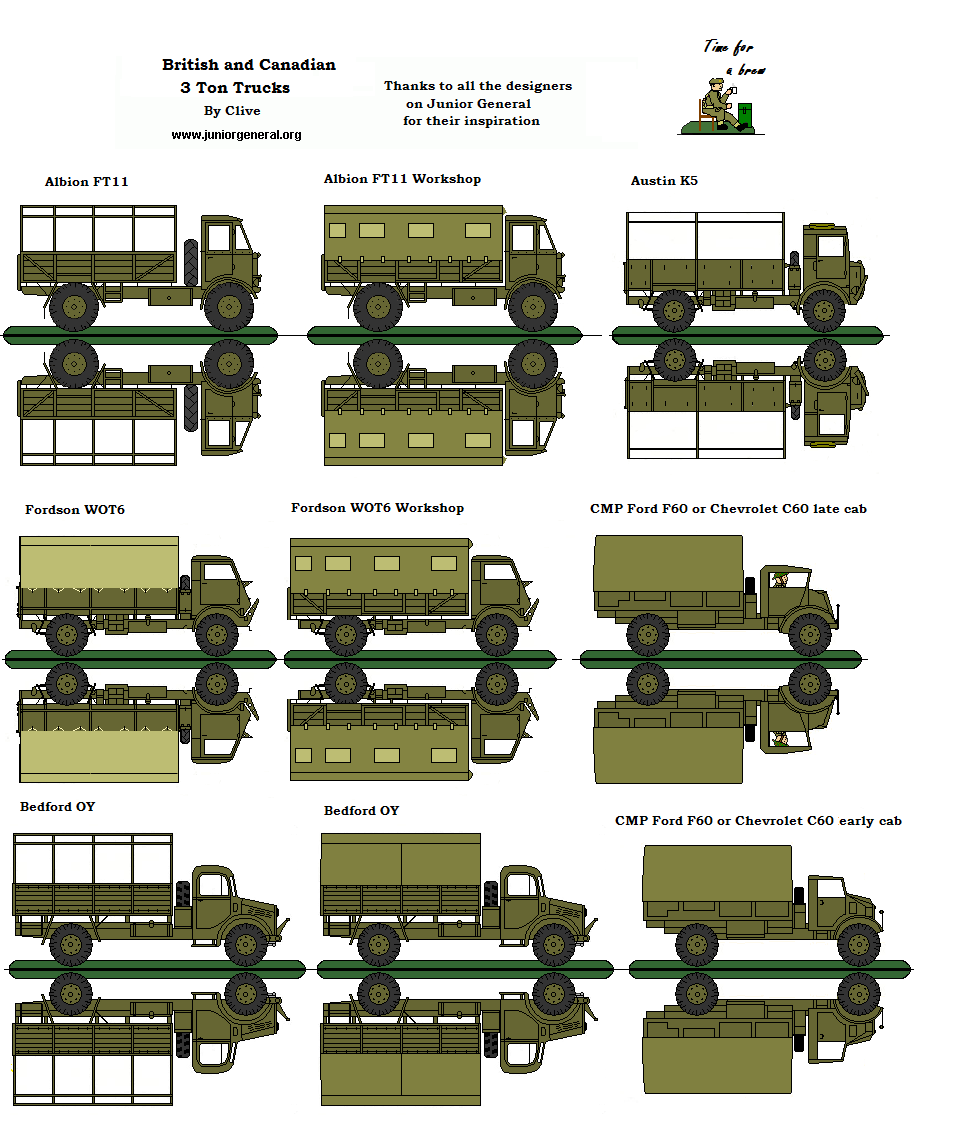 British and Canadian
3 Ton Trucks
By Clive
www.juniorgeneral.org

Thanks to all the designers on Junior General for their inspiration

Time for a brew

Albion FT11

Albion FT11 Workshop

Austin K5

Fordson WOT6

Fordson WOT6 Workshop

CMP Ford F60 or Chevrolet C60 late cab

Bedford OY

Bedford OY

CMP Ford F60 or Chevrolet C60 early cab