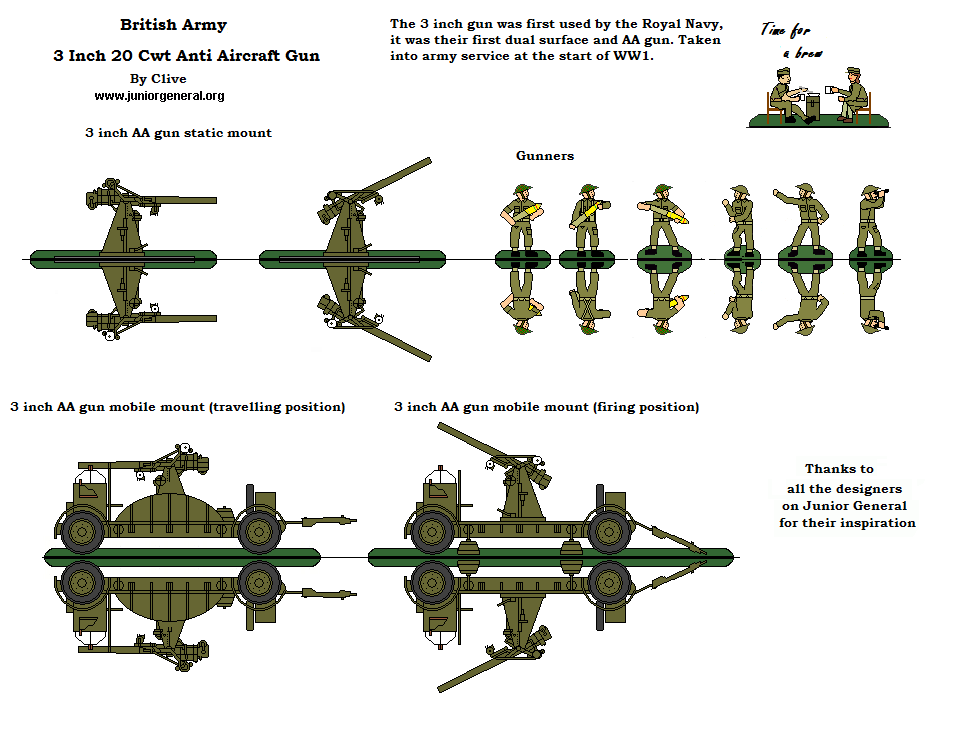 British Army

3 Inch 20 Cwt Anti Aircraft Gun

By Clive

www.juniorgeneral.org

The 3 inch gun was first used by the Royal Navy, it was their first dual surface and AA gun. Taken into army service at the start of WW1.

Time for a brew

3 inch AA gun static mount

Gunners

3 inch AA gun mobile mount (travelling position)

3 inch AA gun mobile mount (firing position)

Thanks to all the designers on Junior General for their inspiration