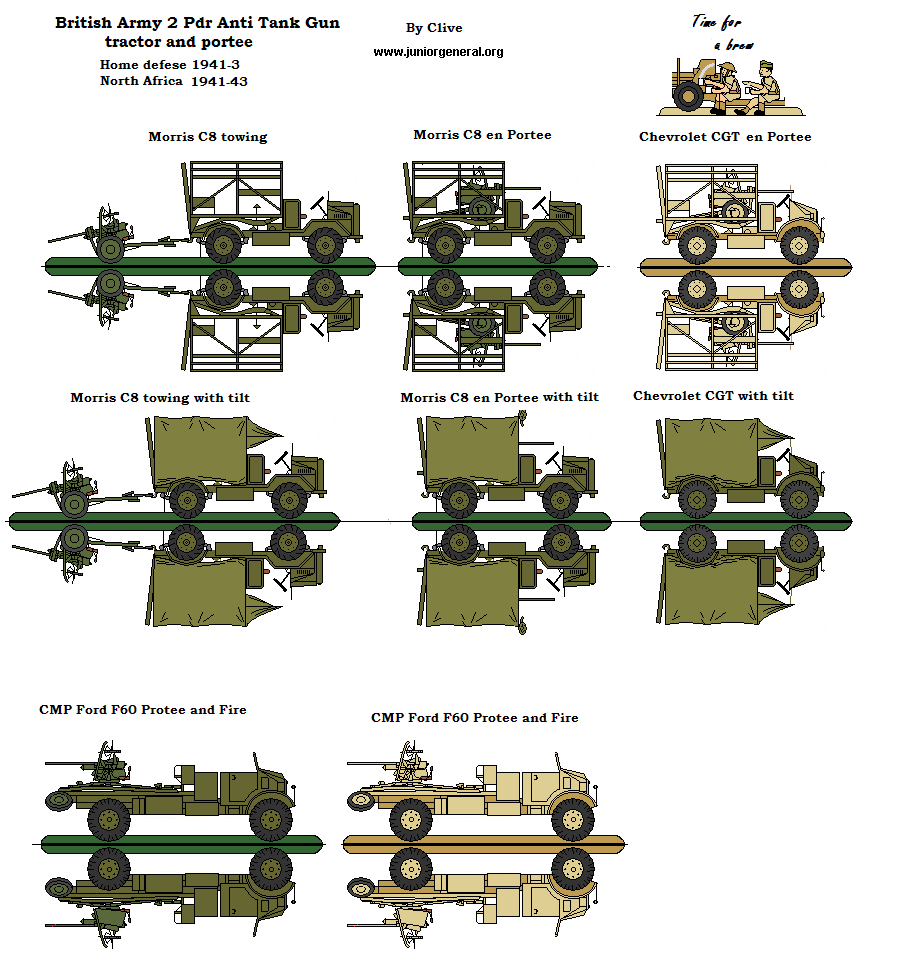 British Army 2 Pdr Anti Tank Gun
tractor and portee
Home defese 1941-3
North Africa 1941-43

By Clive
www.juniorgeneral.org

Time for
a brew

Morris C8 towing

Morris C8 en Portee

Chevrolet CGT en Portee

Morris C8 towing with tilt

Morris C8 en Portee with tilt

Chevrolet CGT with tilt

CMP Ford F60 Protee and Fire

CMP Ford F60 Protee and Fire