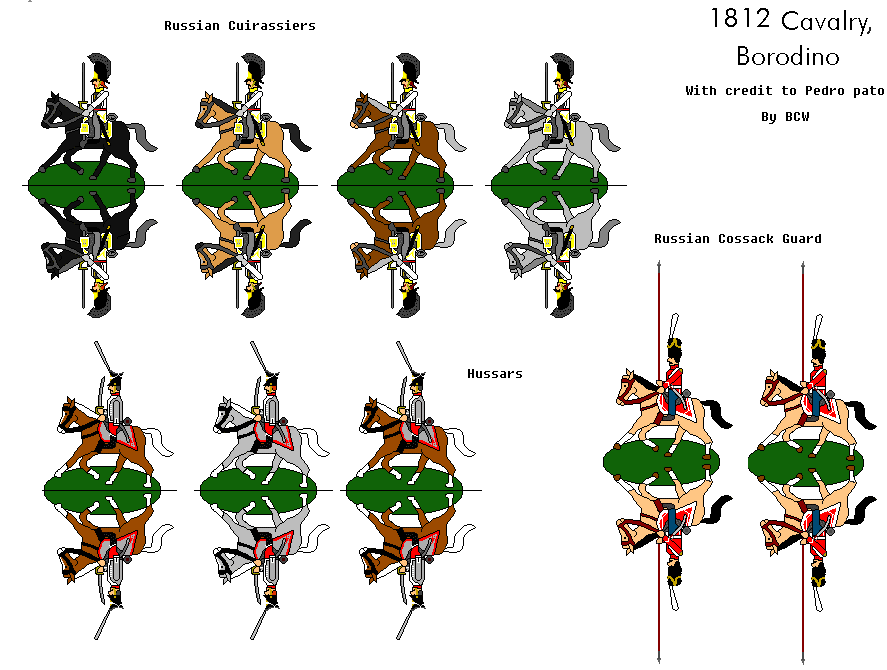 1812 Cavalry, Borodino

With credit to Pedro pato

By BCW

Russian Cuirassiers

Russian Cossack Guard

Hussars