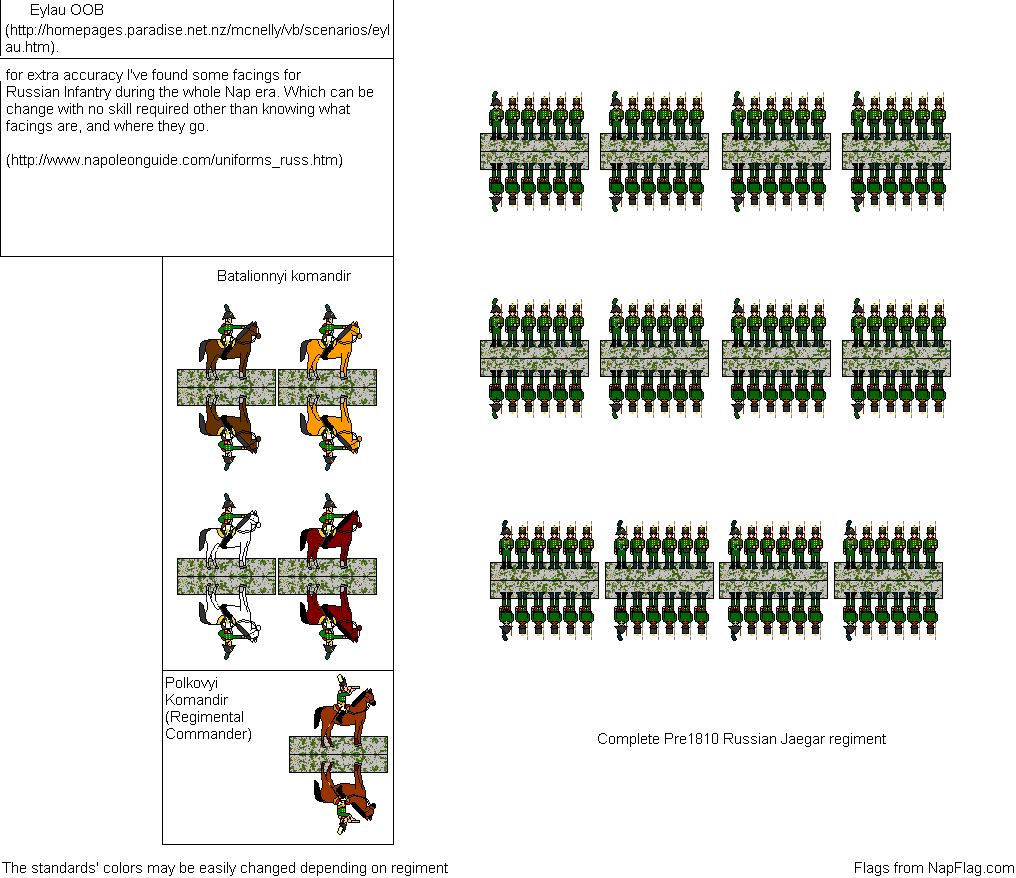 Eylau OOB
(http://homepages.paradise.net.nz/mcnelly/vb/scenarios/eylau.htm).

for extra accuracy I've found some facings for Russian Infantry during the whole Nap era. Which can be change with no skill required other than knowing what facings are, and where they go.

(http://www.napoleonguide.com/uniforms_russ.htm)

Batalionnyi komandir

Polkovyi Komandir (Regimental Commander)

Complete Pre1810 Russian Jaegar regiment

The standards' colors may be easily changed depending on regiment

Flags from NapFlag.com