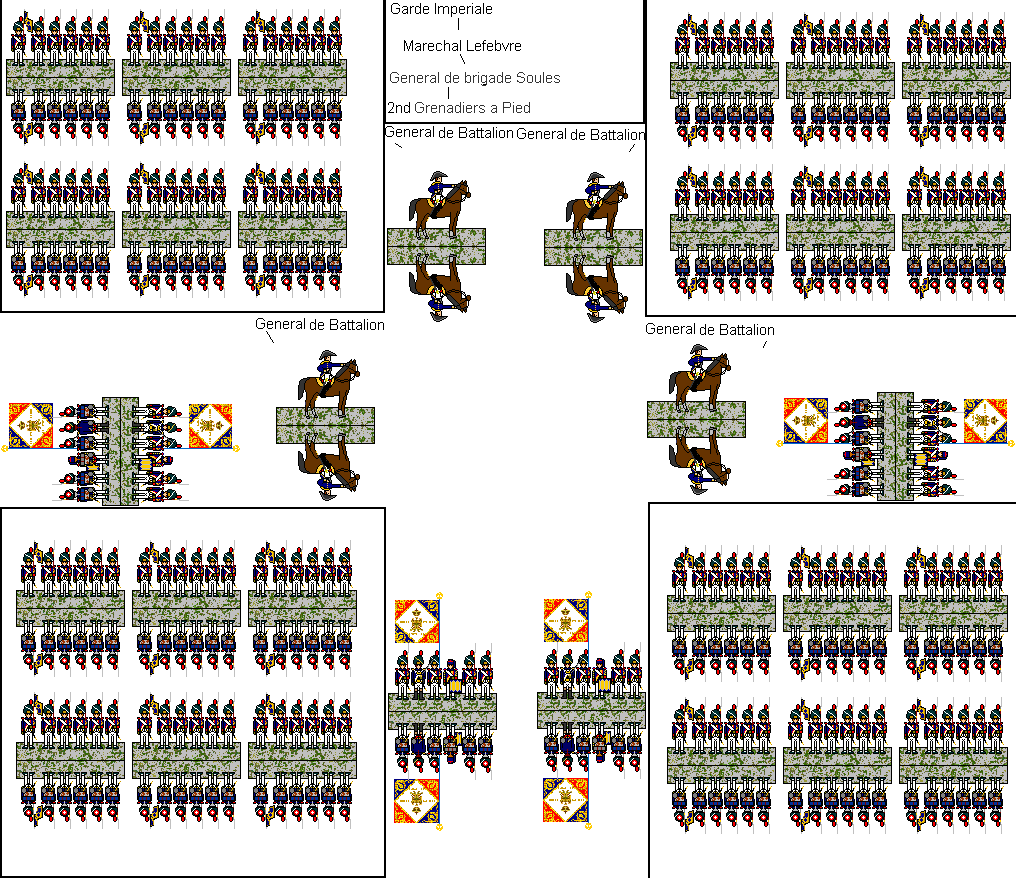 Garde Imperiale

Marechal Lefebvre

General de brigade Soules

2nd Grenadiers a Pied

General de Battalion

General de Battalion

General de Battalion

General de Battalion