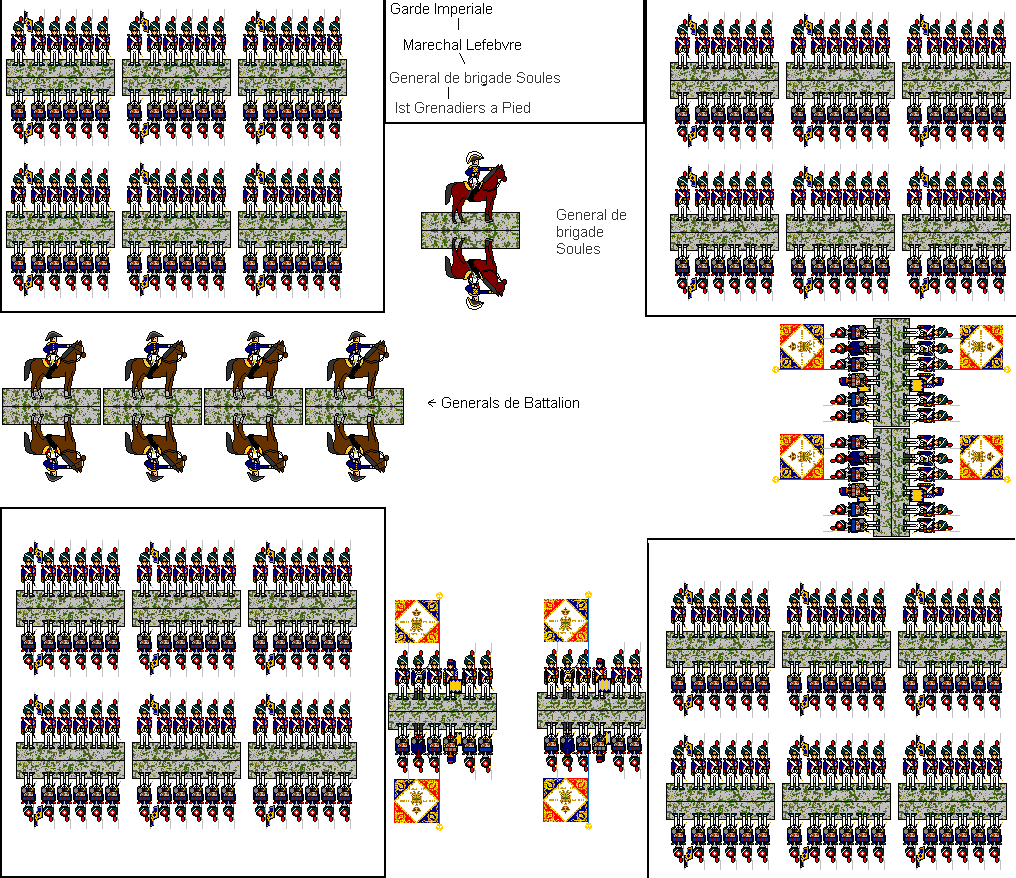 Garde Imperiale
Marechal Lefebvre
General de brigade Soules
Ist Grenadiers a Pied

General de brigade Soules

< Generals de Battalion