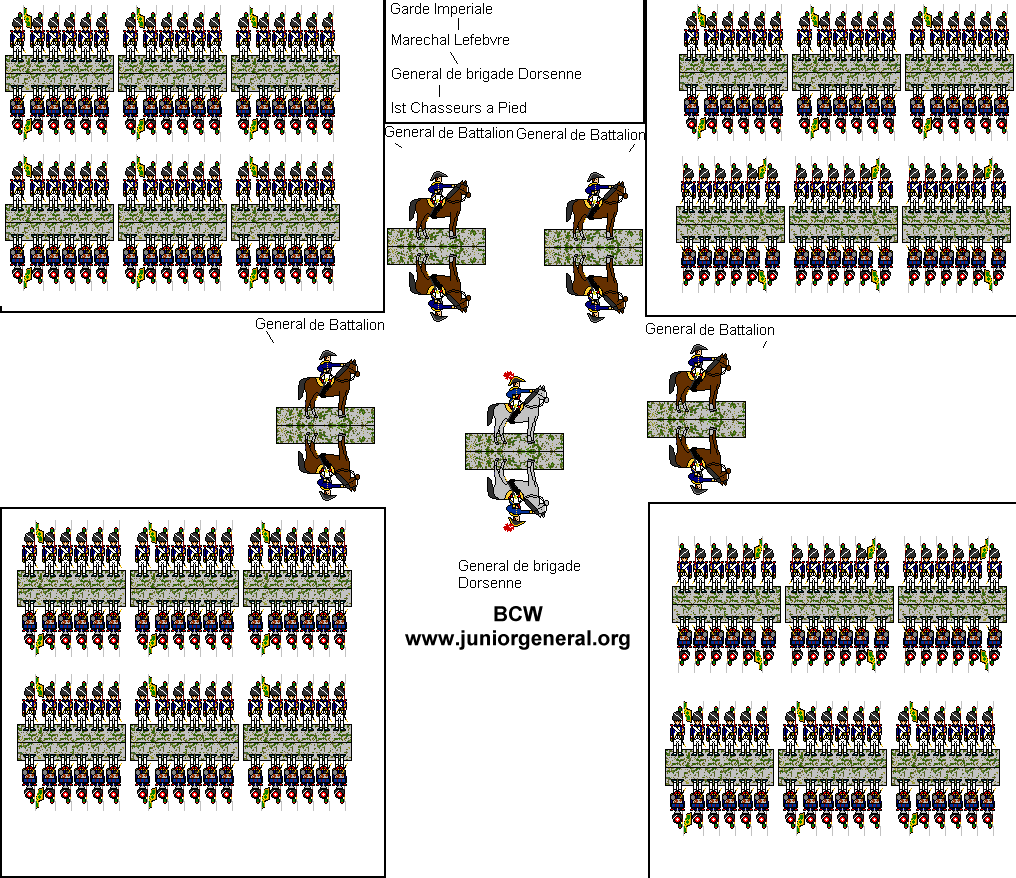 Garde Imperiale

Marechal Lefebvre

General de brigade Dorsenne

Ist Chasseurs a Pied

General de Battalion

General de Battalion

General de Battalion

General de Battalion

General de brigade Dorsenne

BCW
www.juniorgeneral.org