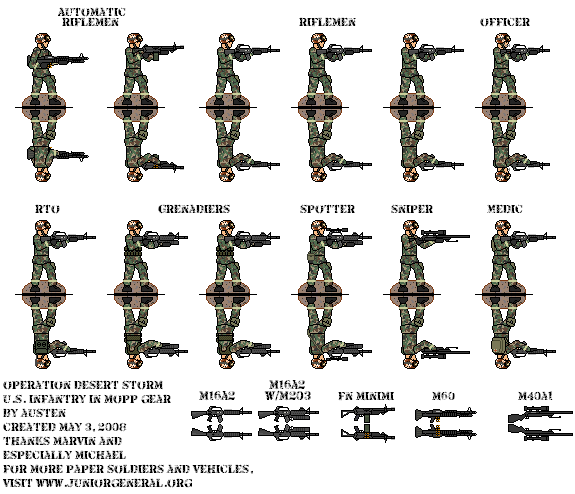 AUTOMATIC RIFLEMEN

RIFLEMEN

OFFICER

RTO

GRENADIERS

SPOTTER

SNIPER

MEDIC

OPERATION DESERT STORM
U.S. INFANTRY IN MOPP GEAR
BY AUSTEN
CREATED MAY 3, 2008
THANKS MARVIN AND
ESPECIALLY MICHAEL
FOR MORE PAPER SOLDIERS AND VEHICLES,
VISIT WWW.JUNIORGENERAL.ORG

M16A2

M16A2 W/M203

FN MINIMI

M60

M40A1