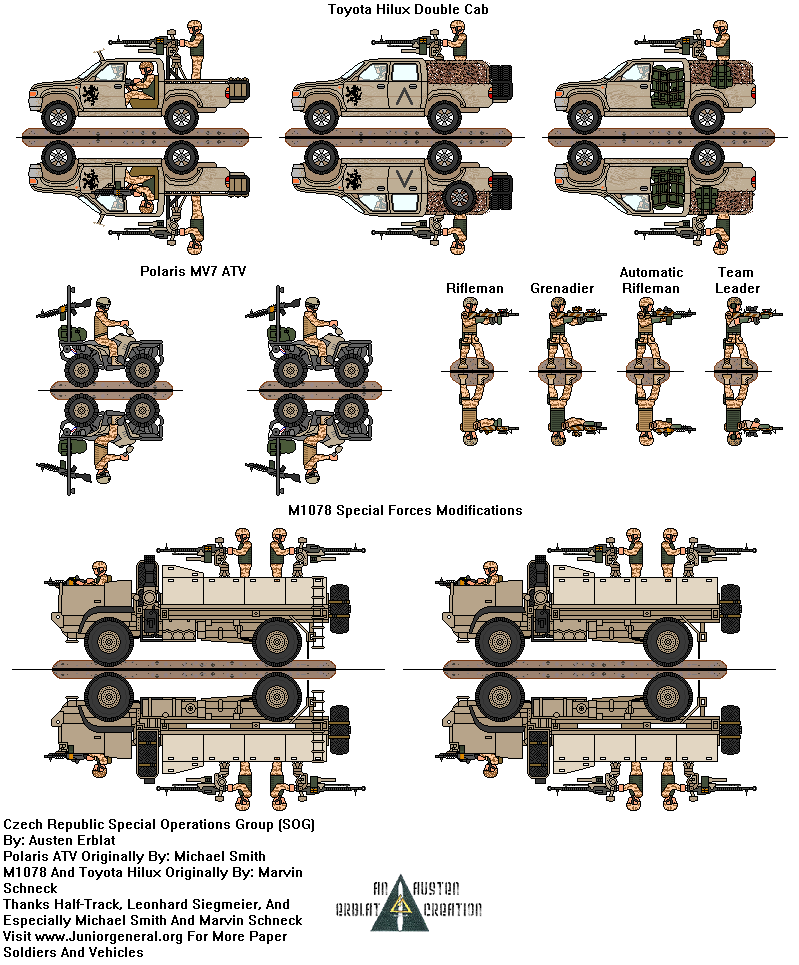 Toyota Hilux Double Cab

Polaris MV7 ATV

Rifleman

Grenadier

Automatic Rifleman

Team Leader

M1078 Special Forces Modifications

Czech Republic Special Operations Group (SOG)
By: Austen Erblat
Polaris ATV Originally By: Michael Smith
M1078 And Toyota Hilux Originally By: Marvin Schneck
Thanks Half-Track, Leonhard Siegmeier, And Especially Michael Smith And Marvin Schneck
Visit www.Juniorgeneral.org For More Paper Soldiers And Vehicles

AN AUSTEN ERBLAT CREATION