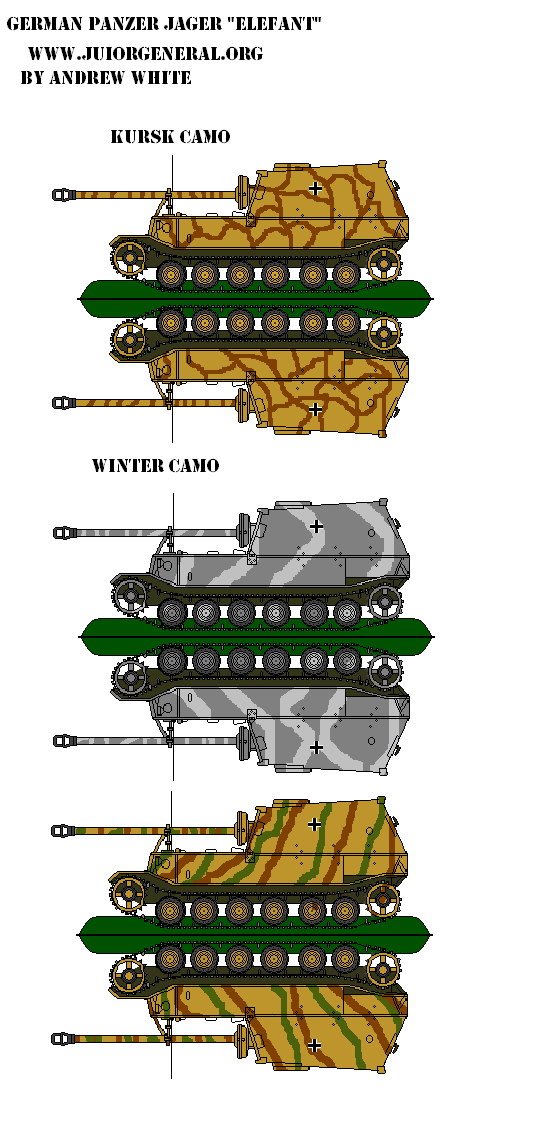 GERMAN PANZER JAGER "ELEFANT"
WWW.JUIORGENERAL.ORG
BY ANDREW WHITE

KURSK CAMO

WINTER CAMO