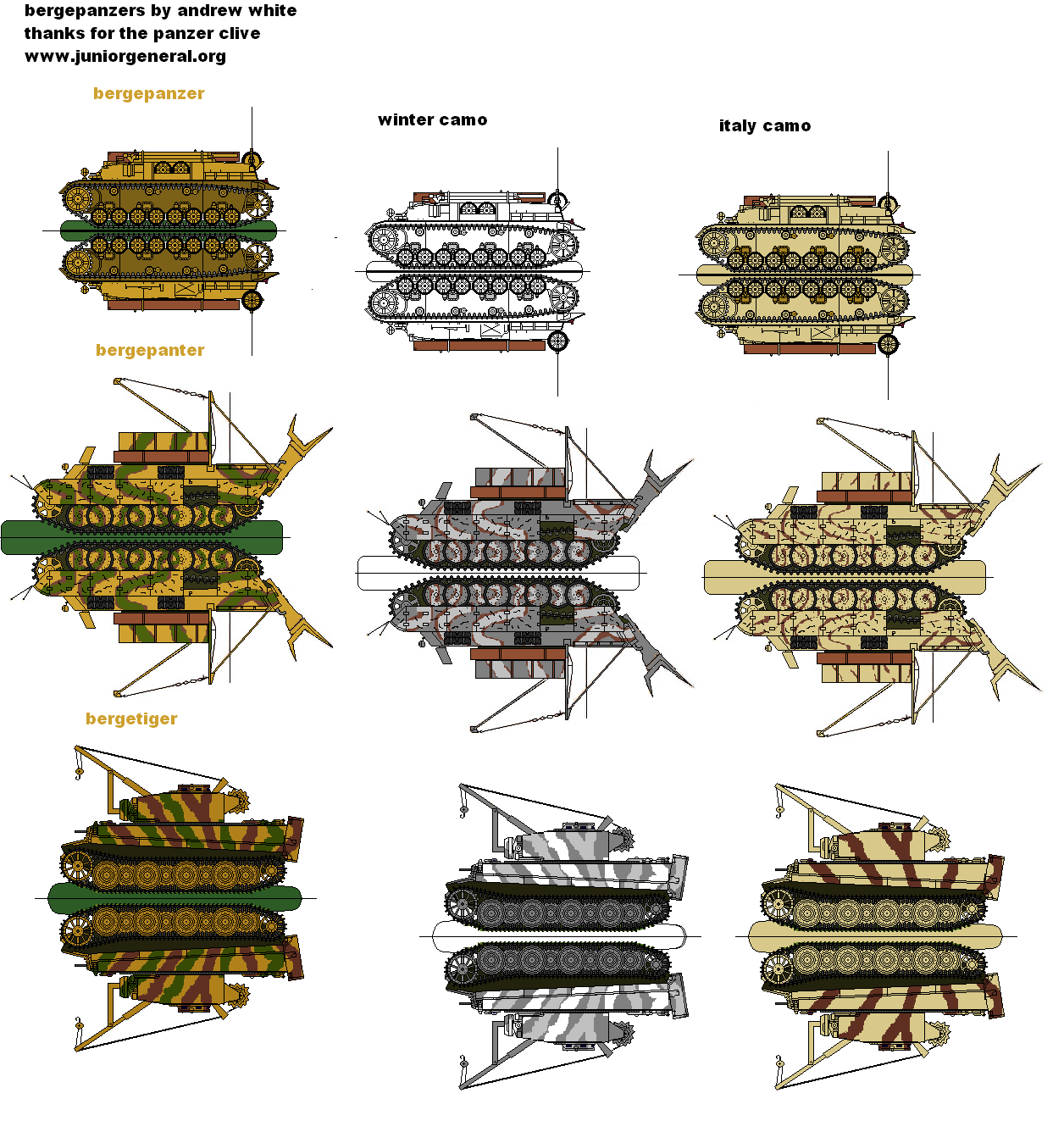 bergepanzers by andrew white
thanks for the panzer clive
www.juniorgeneral.org

bergepanzer

winter camo

italy camo

bergepanter

bergetiger