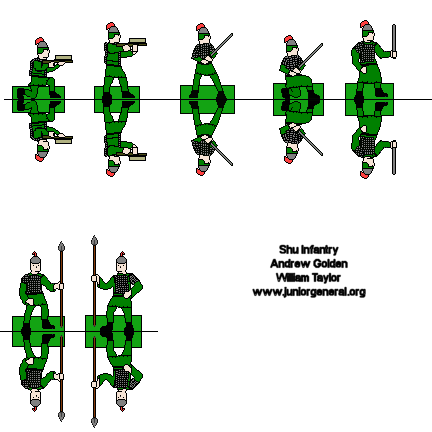 Shu Infantry
Andrew Golden
William Taylor
www.juniorgeneral.org