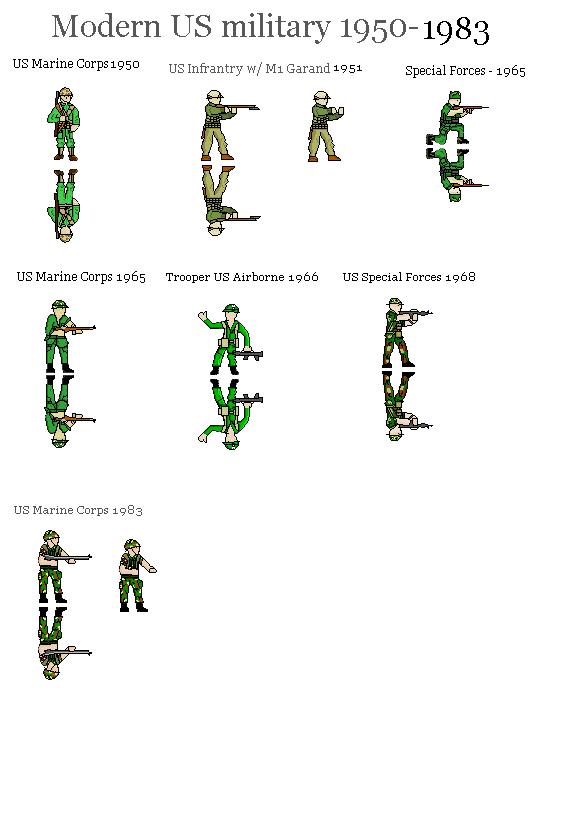 Modern US military 1950-1983

US Marine Corps 1950

US Infrantry w/ M1 Garand 1951

Special Forces - 1965

US Marine Corps 1965

Trooper US Airborne 1966

US Special Forces 1968

US Marine Corps 1983