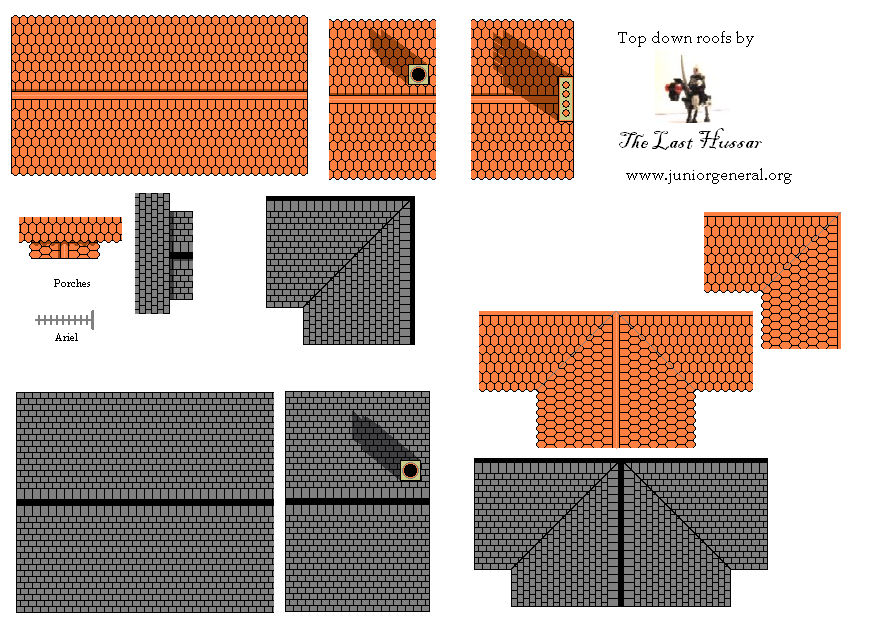 Top down roofs by

The Last Hussar

www.juniorgeneral.org

Porches

Ariel