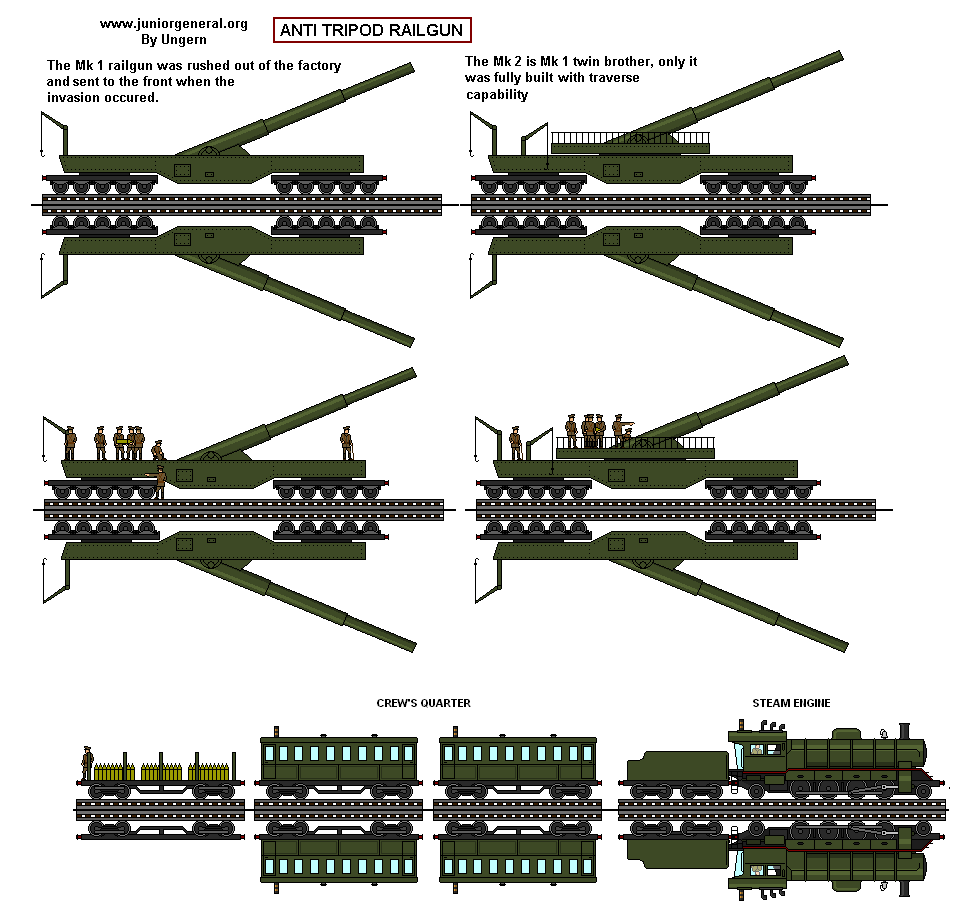 www.juniorgeneral.org
By Ungern

ANTI TRIPOD RAILGUN

The Mk 1 railgun was rushed out of the factory and sent to the front when the invasion occured.

The Mk 2 is Mk 1 twin brother, only it was fully built with traverse capability

CREW'S QUARTER

STEAM ENGINE