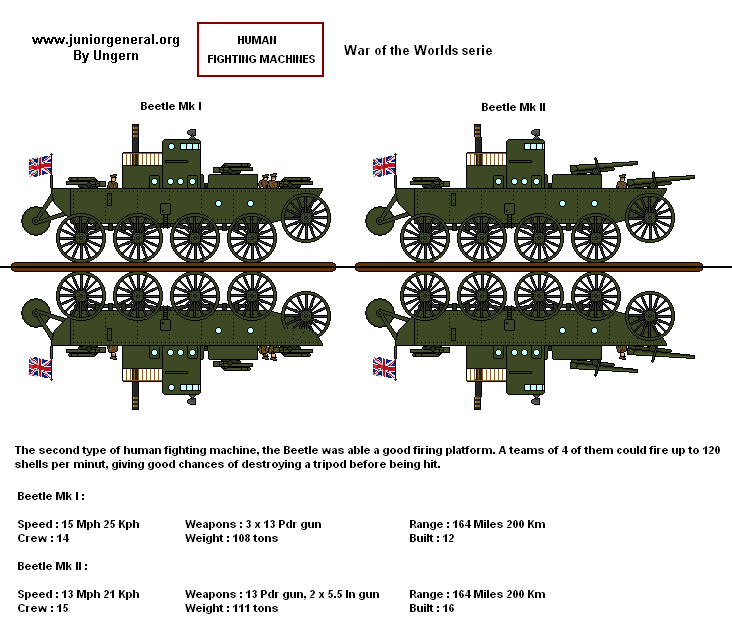 www.juniorgeneral.org
By Ungern

HUMAN
FIGHTING MACHINES

War of the Worlds serie

Beetle Mk I

Beetle Mk II

The second type of human fighting machine, the Beetle was able a good firing platform. A teams of 4 of them could fire up to 120 shells per minut, giving good chances of destroying a tripod before being hit.

Beetle Mk I :

Speed : 15 Mph 25 Kph
Crew : 14

Weapons : 3 x 13 Pdr gun
Weight : 108 tons

Range : 164 Miles 200 Km
Built : 12

Beetle Mk II :

Speed : 13 Mph 21 Kph
Crew : 15

Weapons : 13 Pdr gun, 2 x 5.5 In gun
Weight : 111 tons

Range : 164 Miles 200 Km
Built : 16