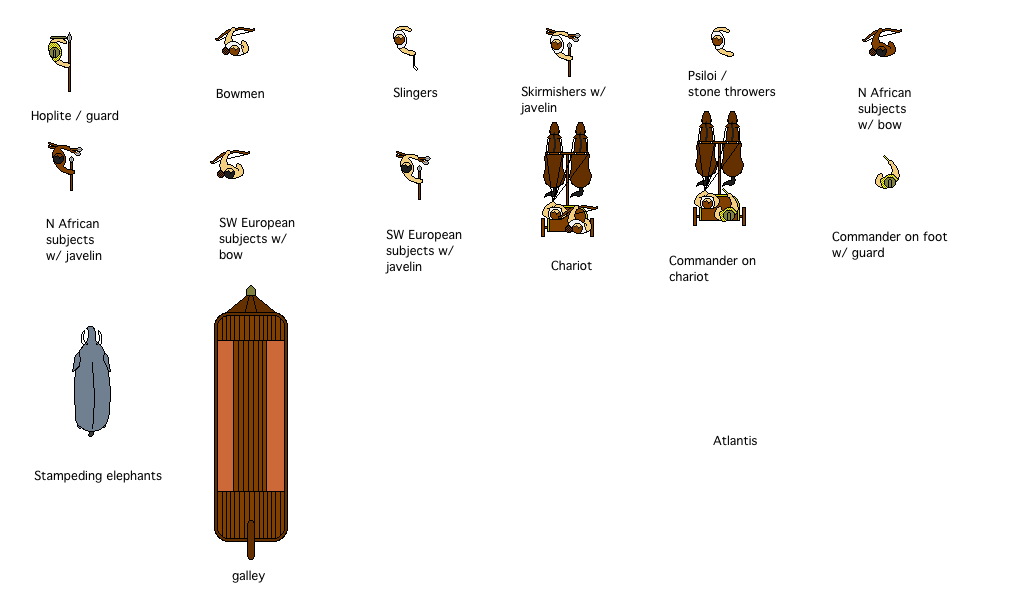 Hoplite / guard

Bowmen

Slingers

Skirmishers w/ javelin

Psiloi / stone throwers

N African subjects w/ bow

N African subjects w/ javelin

SW European subjects w/ bow

SW European subjects w/ javelin

Chariot

Commander on chariot

Commander on foot w/ guard

Stampeding elephants

galley

Atlantis