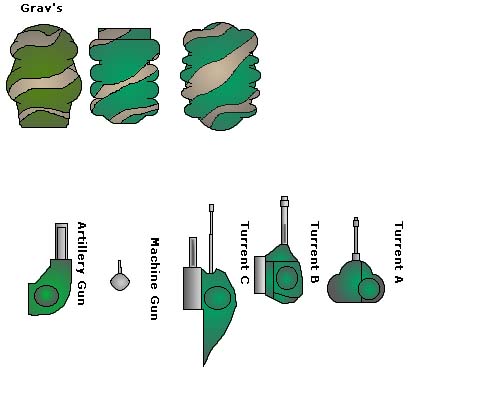 Grav's

Artillery Gun

Machine Gun

Turrent C

Turrent B

Turrent A