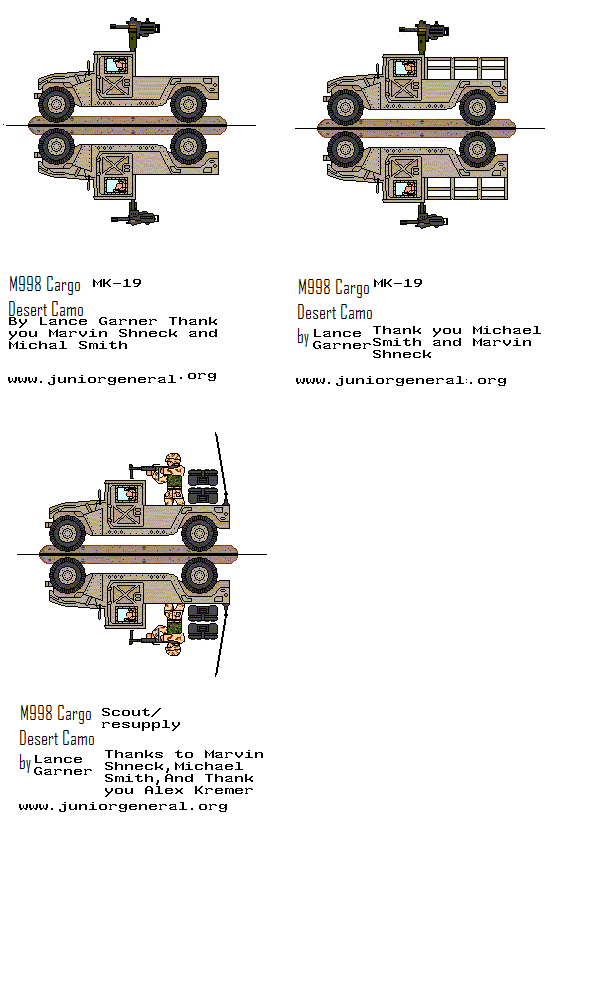 M998 Cargo MK-19
Desert Camo
By Lance Garner Thank you Marvin Shneck and Michal Smith
www.juniorgeneral.org

M998 Cargo MK-19
Desert Camo
by Lance Garner
Thank you Michael Smith and Marvin Shneck
www.juniorgeneral.org

M998 Cargo Scout/ resupply
Desert Camo
by Lance Garner
Thanks to Marvin Shneck, Michael Smith, And Thank you Alex Kremer
www.juniorgeneral.org