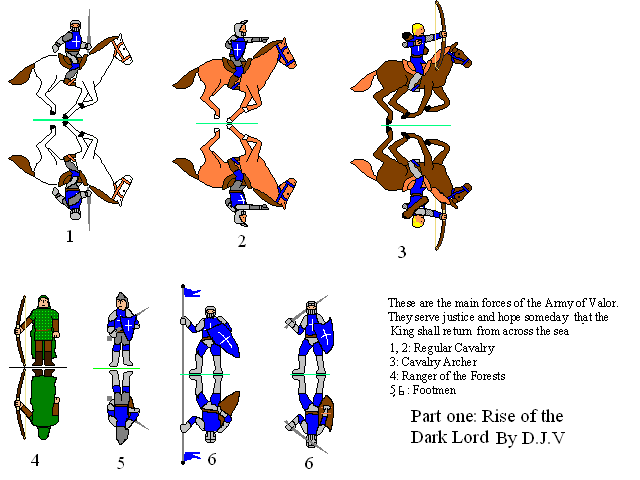 1

2

3

4

5

6

6

These are the main forces of the Army of Valor. They serve justice and hope someday that the King shall return from across the sea

1, 2: Regular Cavalry
3: Cavalry Archer
4: Ranger of the Forests
5,6 : Footmen

Part one: Rise of the Dark Lord By D.J.V