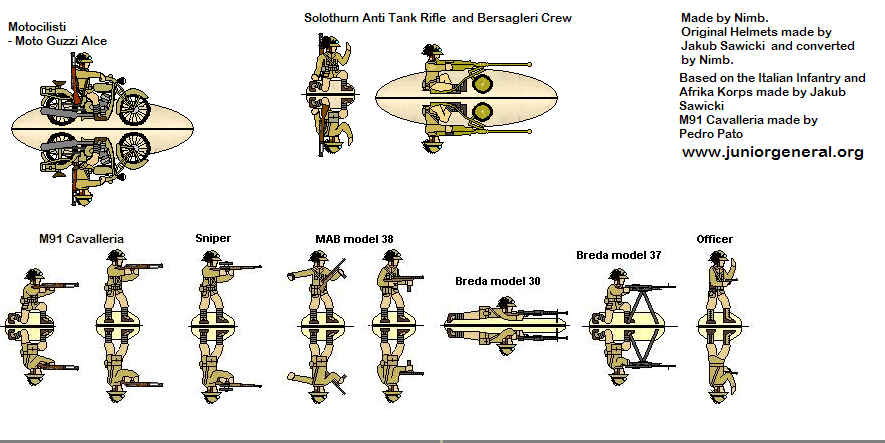 Motocilisti
- Moto Guzzi Alce

Solothurn Anti Tank Rifle and Bersagleri Crew

Made by Nimb.
Original Helmets made by Jakub Sawicki and converted by Nimb.
Based on the Italian Infantry and Afrika Korps made by Jakub Sawicki
M91 Cavalleria made by Pedro Pato
www.juniorgeneral.org

M91 Cavalleria

Sniper

MAB model 38

Breda model 30

Breda model 37

Officer